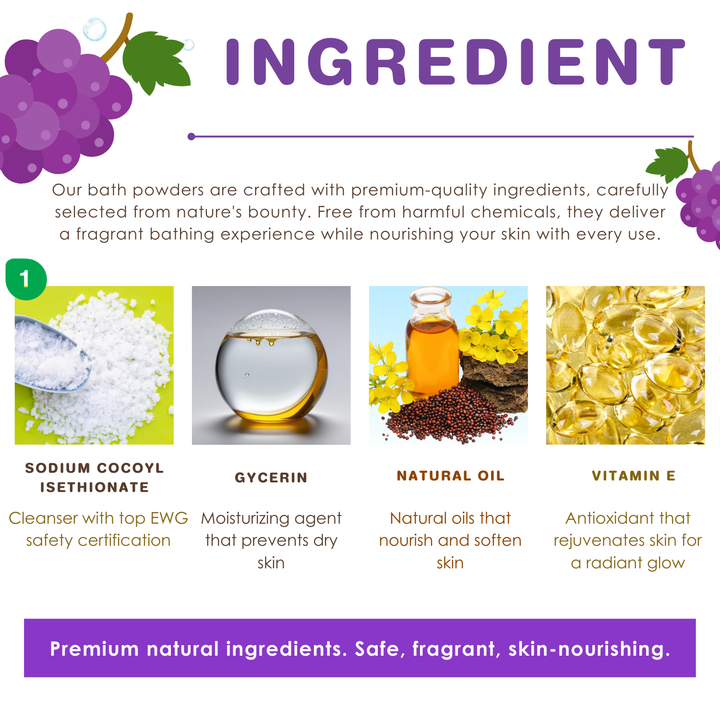 INGREDIENT

Our bath powders are crafted with premium-quality ingredients, carefully selected from nature's bounty. Free from harmful chemicals, they deliver a fragrant bathing experience while nourishing your skin with every use.

1

SODIUM COCOYL ISETHIONATE

Cleanser with top EWG safety certification

GYCERIN

Moisturizing agent that prevents dry skin

NATURAL OIL

Natural oils that nourish and soften skin

VITAMIN E

Antioxidant that rejuvenates skin for a radiant glow

Premium natural ingredients. Safe, fragrant, skin-nourishing.