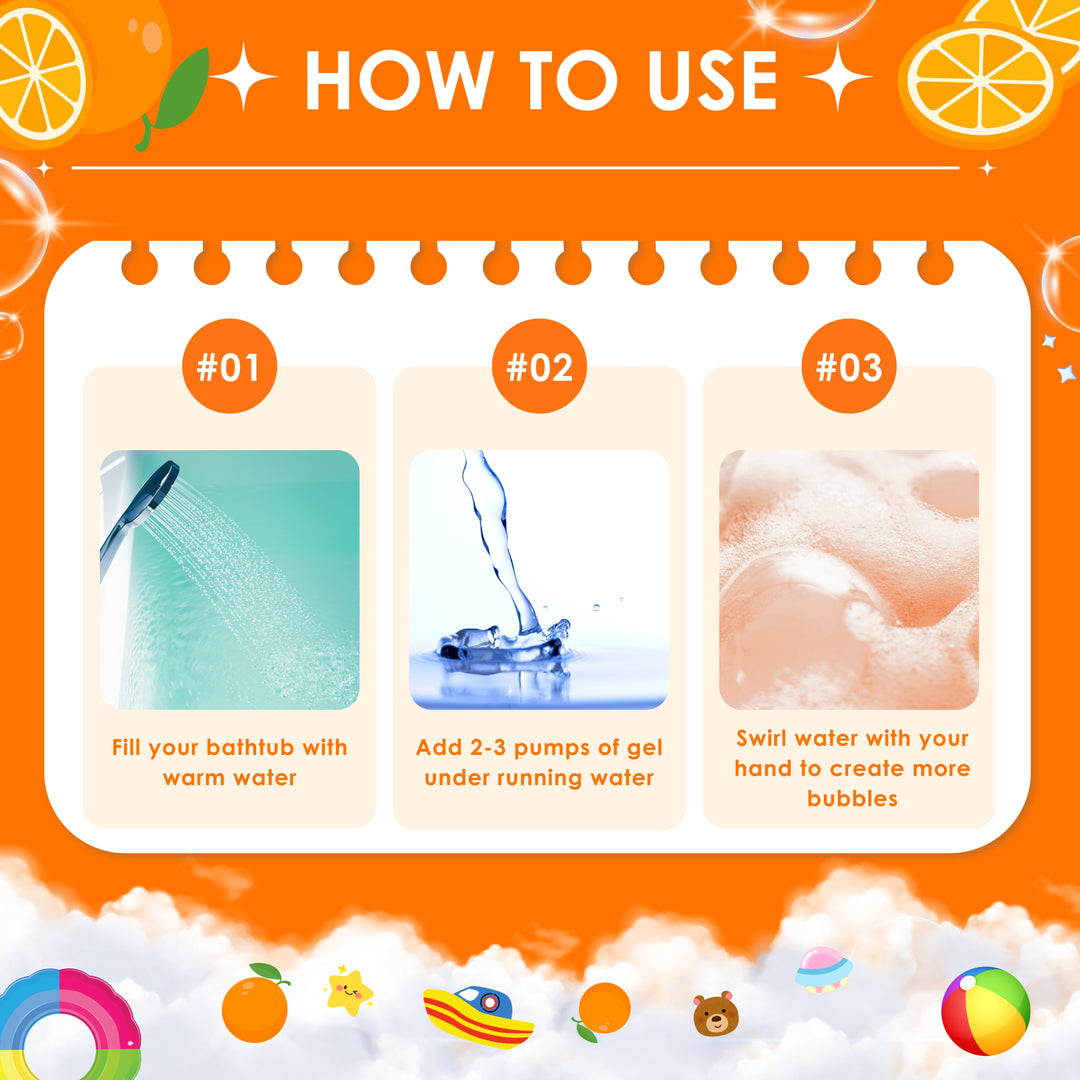 HOW TO USE

#01

Fill your bathtub with warm water

#02

Add 2-3 pumps of gel under running water

#03

Swirl water with your hand to create more bubbles