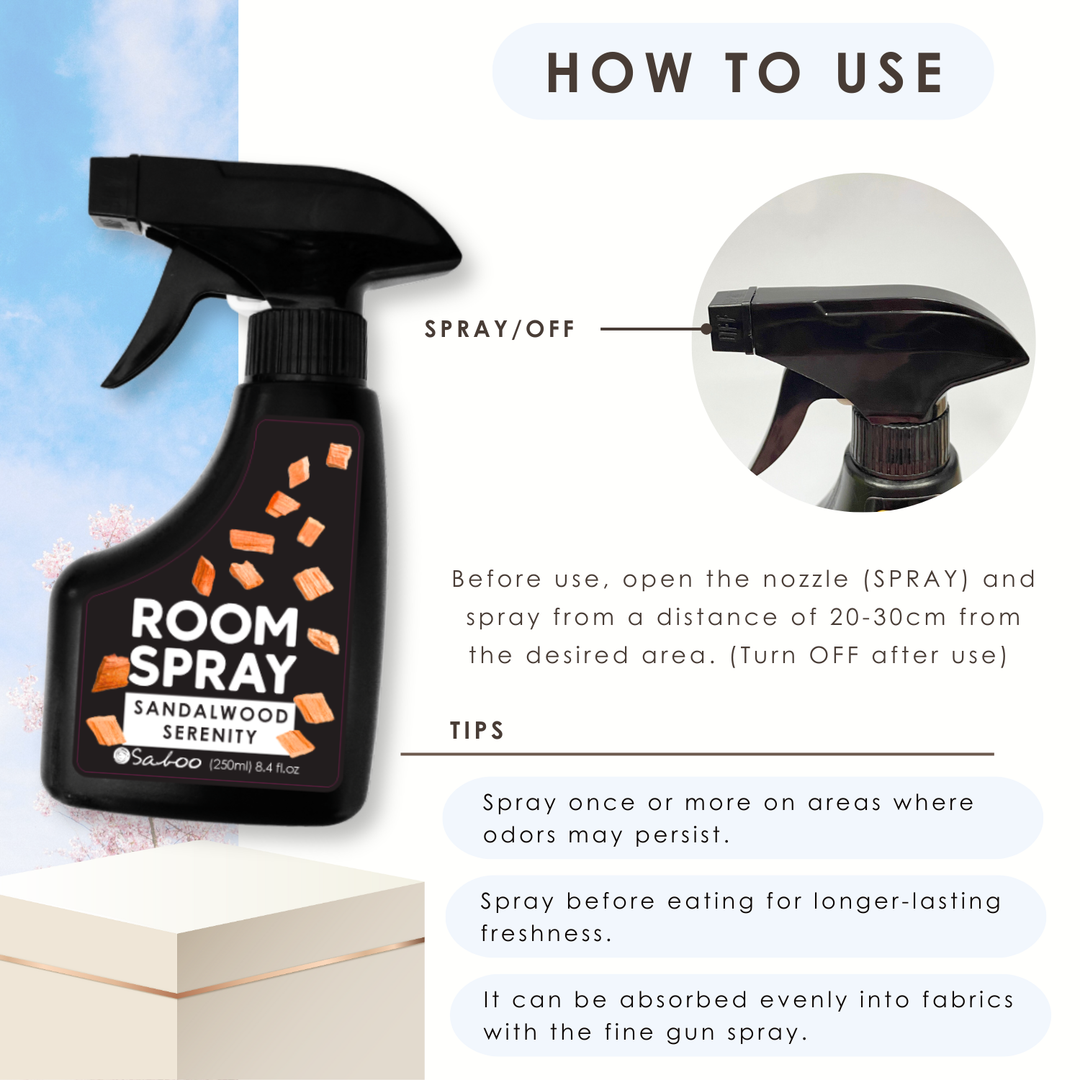 HOW TO USE

ROOM SPRAY
SANDALWOOD SERENITY
Saboo (250ml) 8.4 fl.oz

SPRAY/OFF

OFF

Before use, open the nozzle (SPRAY) and spray from a distance of 20-30cm from the desired area. (Turn OFF after use)

TIPS

Spray once or more on areas where odors may persist.

Spray before eating for longer-lasting freshness.

It can be absorbed evenly into fabrics with the fine gun spray.