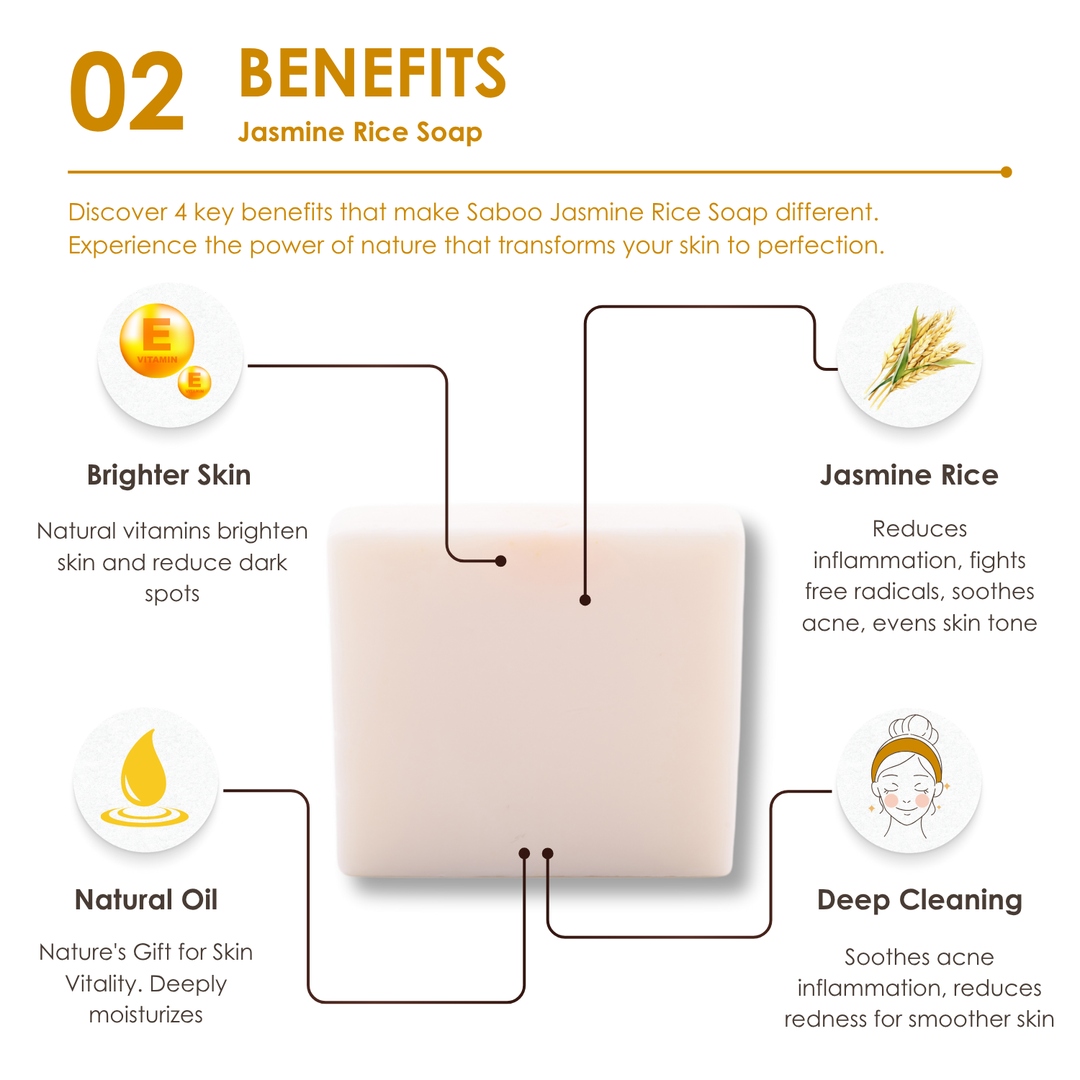 02 BENEFITS
Jasmine Rice Soap

Discover 4 key benefits that make Saboo Jasmine Rice Soap different. Experience the power of nature that transforms your skin to perfection.

E
VITAMIN
E

Brighter Skin

Natural vitamins brighten skin and reduce dark spots

Jasmine Rice

Reduces inflammation, fights free radicals, soothes acne, evens skin tone

Natural Oil

Nature's Gift for Skin Vitality. Deeply moisturizes

Deep Cleaning

Soothes acne inflammation, reduces redness for smoother skin