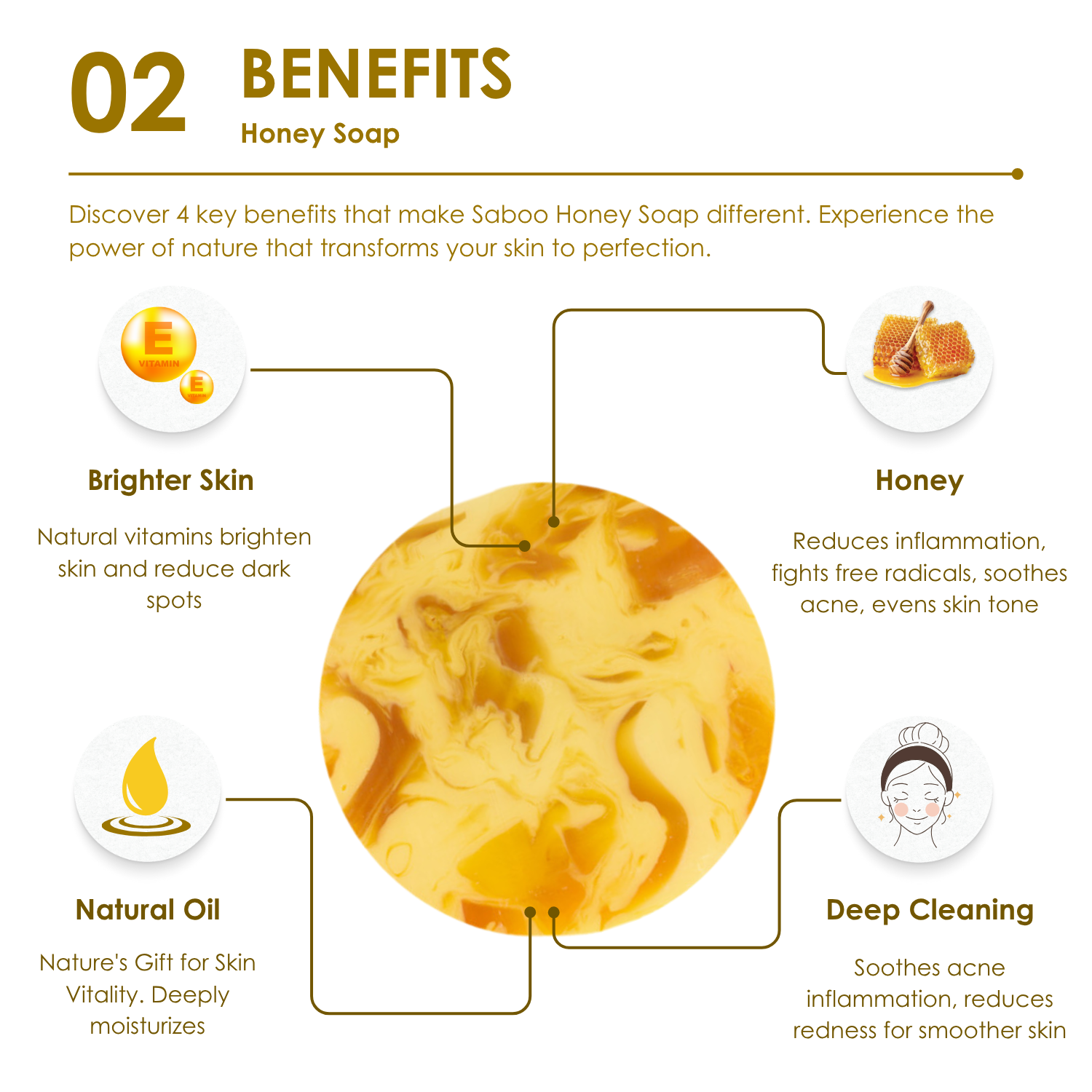 02 BENEFITS
Honey Soap

Discover 4 key benefits that make Saboo Honey Soap different. Experience the power of nature that transforms your skin to perfection.

E VITAMIN
E VITAMIN

Brighter Skin

Natural vitamins brighten skin and reduce dark spots

Honey

Reduces inflammation, fights free radicals, soothes acne, evens skin tone

Natural Oil

Nature's Gift for Skin Vitality. Deeply moisturizes

Deep Cleaning

Soothes acne inflammation, reduces redness for smoother skin