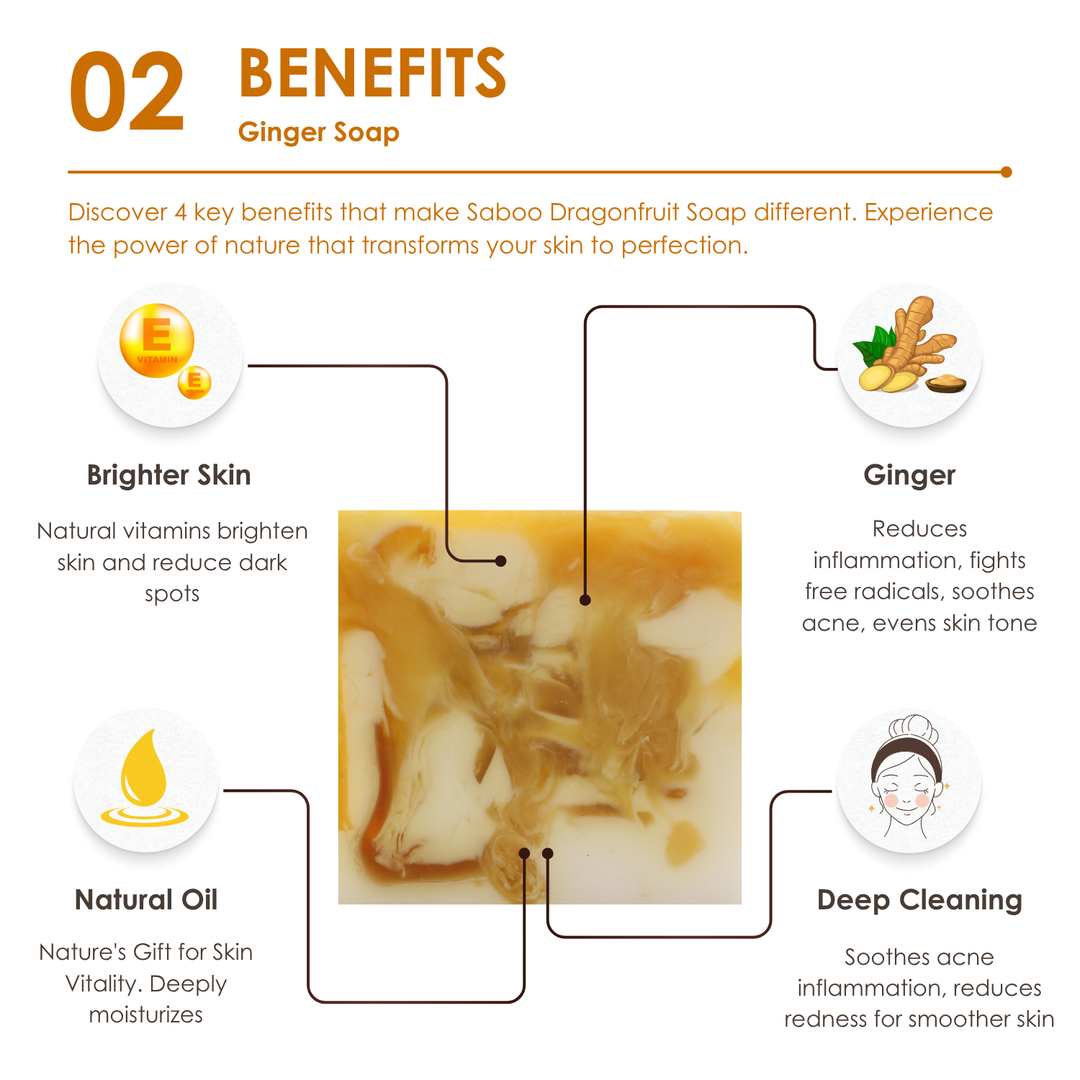 02 BENEFITS
Ginger Soap

Discover 4 key benefits that make Saboo Dragonfruit Soap different. Experience the power of nature that transforms your skin to perfection.

E
VITAMIN
E

Brighter Skin

Natural vitamins brighten skin and reduce dark spots

Ginger

Reduces inflammation, fights free radicals, soothes acne, evens skin tone

Natural Oil

Nature's Gift for Skin Vitality. Deeply moisturizes

Deep Cleaning

Soothes acne inflammation, reduces redness for smoother skin