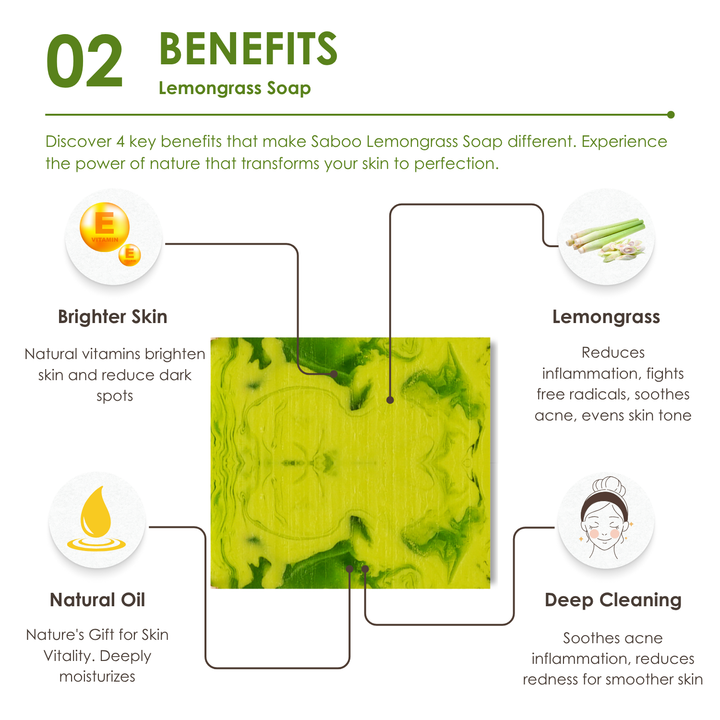 02 BENEFITS
Lemongrass Soap

Discover 4 key benefits that make Saboo Lemongrass Soap different. Experience the power of nature that transforms your skin to perfection.

E
VITAMIN
E

Brighter Skin
Natural vitamins brighten skin and reduce dark spots

Lemongrass
Reduces inflammation, fights free radicals, soothes acne, evens skin tone

Natural Oil
Nature's Gift for Skin Vitality. Deeply moisturizes

Deep Cleaning
Soothes acne inflammation, reduces redness for smoother skin