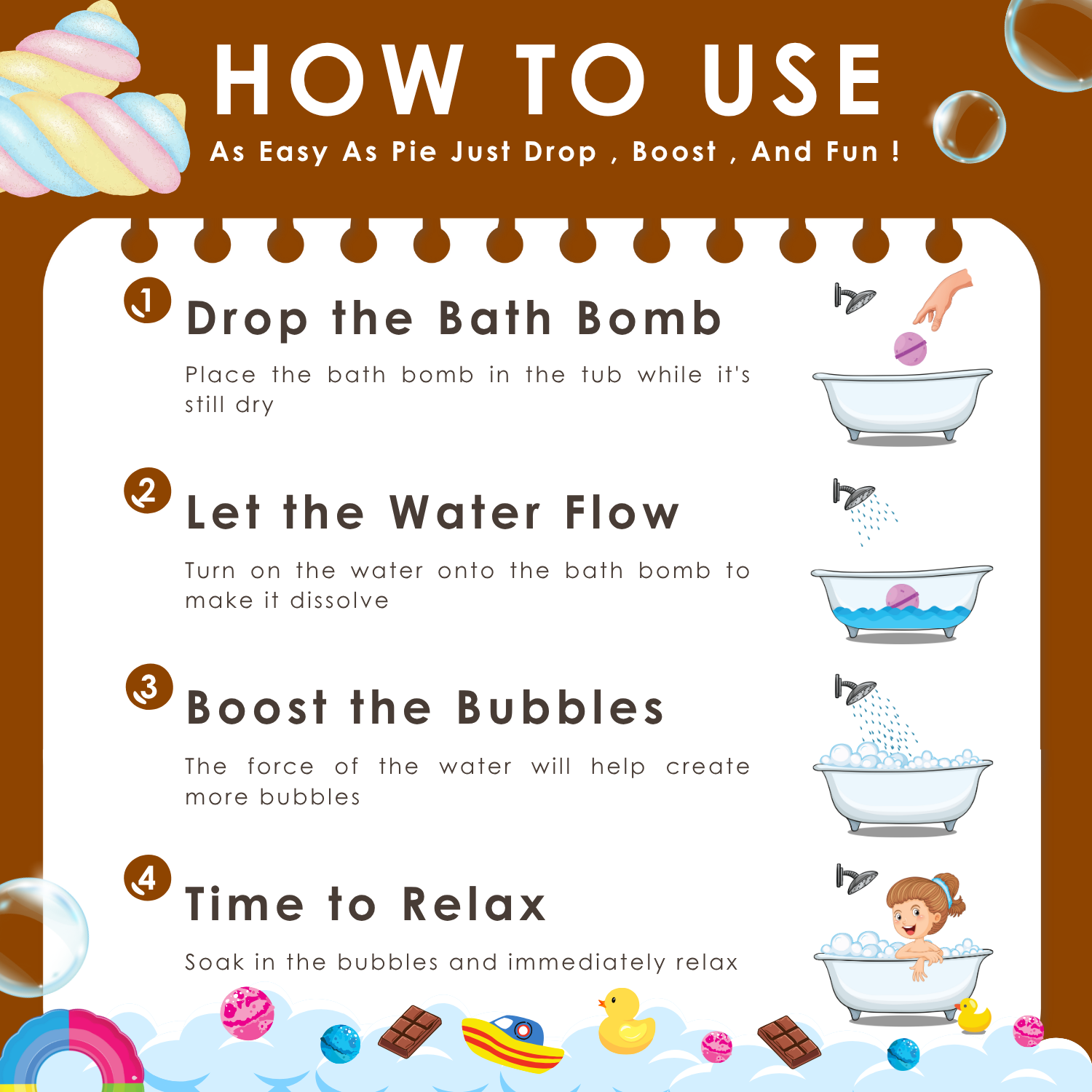 HOW TO USE

As Easy As Pie Just Drop , Boost , And Fun !

1 Drop the Bath Bomb

Place the bath bomb in the tub while it's still dry

2 Let the Water Flow

Turn on the water onto the bath bomb to make it dissolve

3 Boost the Bubbles

The force of the water will help create more bubbles

4 Time to Relax

Soak in the bubbles and immediately relax