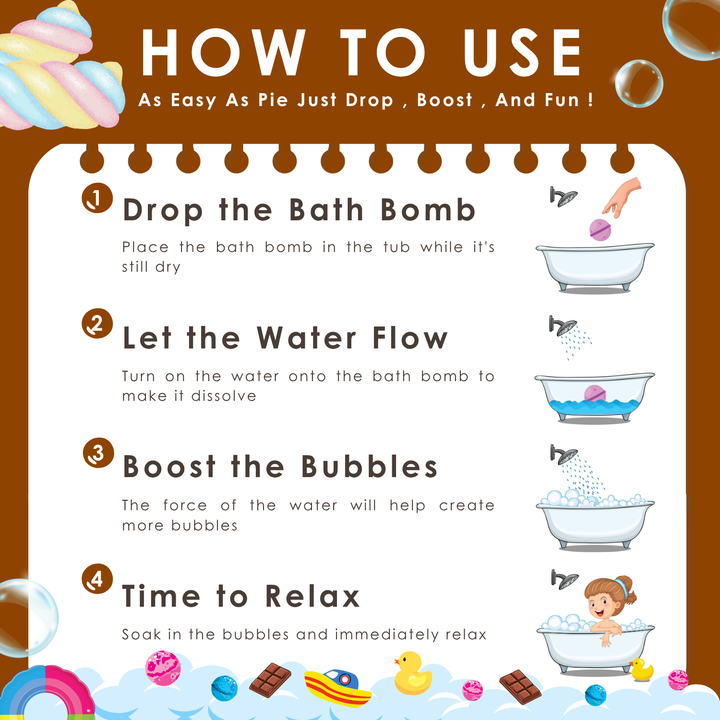 HOW TO USE

As Easy As Pie Just Drop , Boost , And Fun !

1 Drop the Bath Bomb

Place the bath bomb in the tub while it's still dry

2 Let the Water Flow

Turn on the water onto the bath bomb to make it dissolve

3 Boost the Bubbles

The force of the water will help create more bubbles

4 Time to Relax

Soak in the bubbles and immediately relax