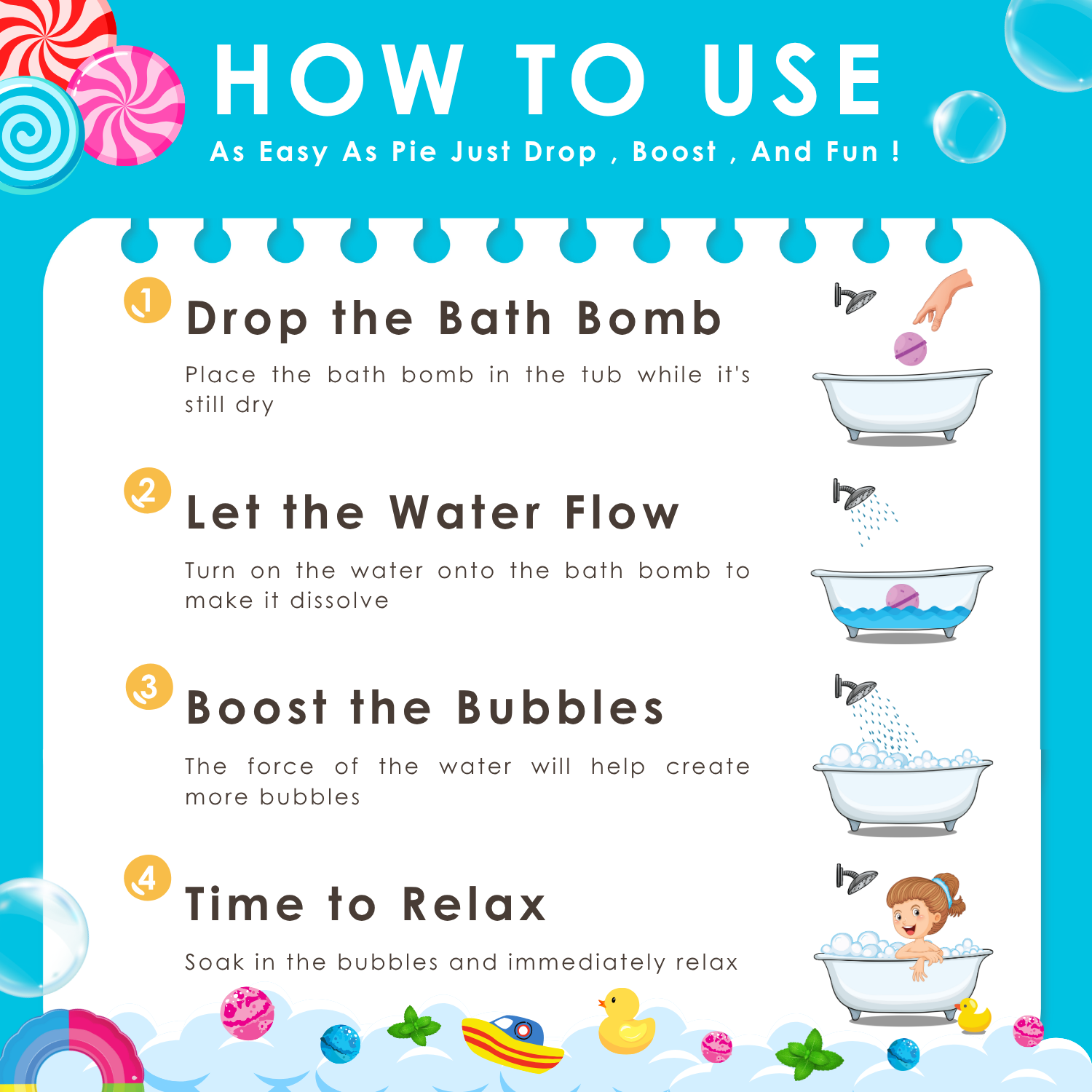 HOW TO USE

As Easy As Pie Just Drop , Boost , And Fun !

1 Drop the Bath Bomb

Place the bath bomb in the tub while it's still dry

2 Let the Water Flow

Turn on the water onto the bath bomb to make it dissolve

3 Boost the Bubbles

The force of the water will help create more bubbles

4 Time to Relax

Soak in the bubbles and immediately relax