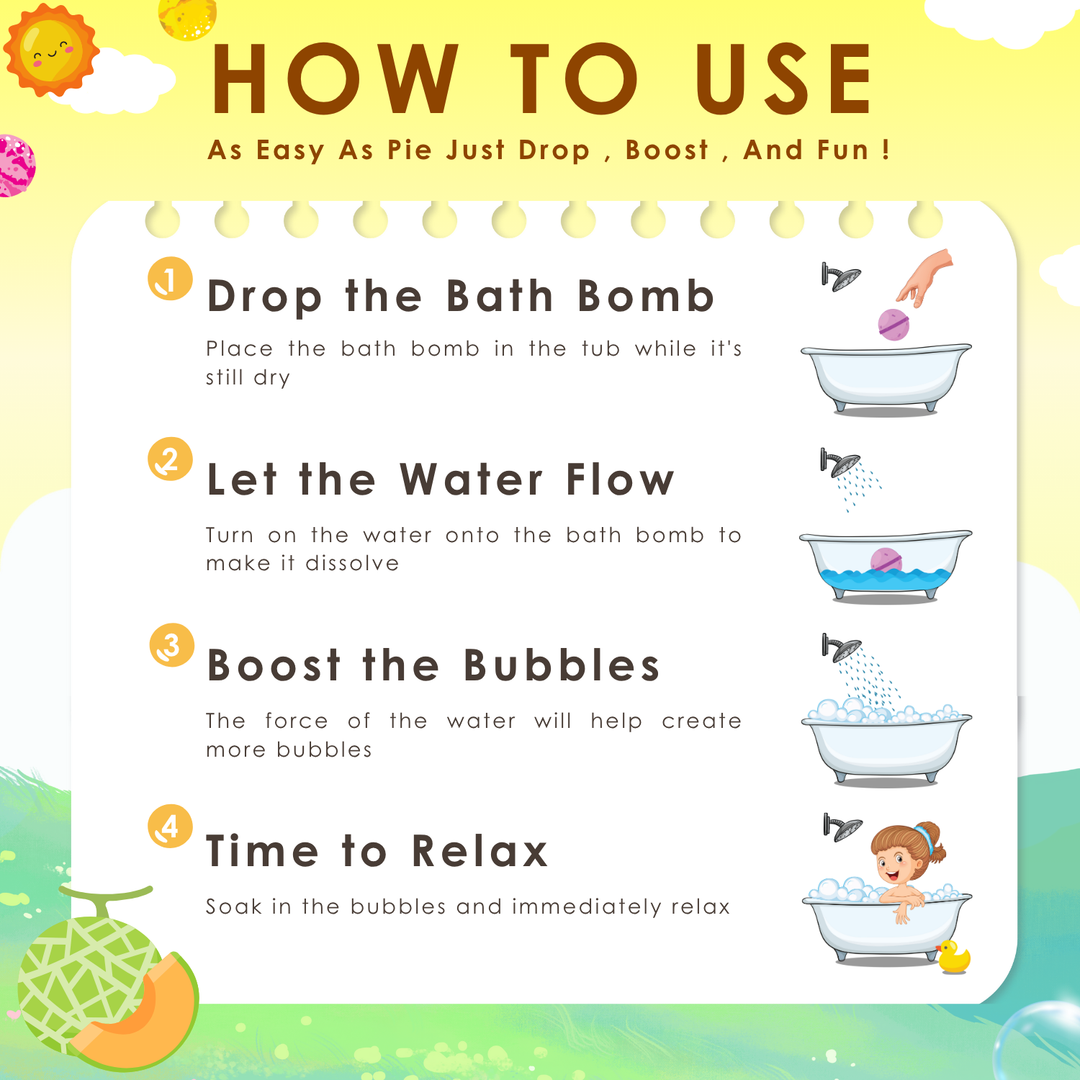 HOW TO USE

As Easy As Pie Just Drop , Boost , And Fun !

1 Drop the Bath Bomb

Place the bath bomb in the tub while it's still dry

2 Let the Water Flow

Turn on the water onto the bath bomb to make it dissolve

3 Boost the Bubbles

The force of the water will help create more bubbles

4 Time to Relax

Soak in the bubbles and immediately relax