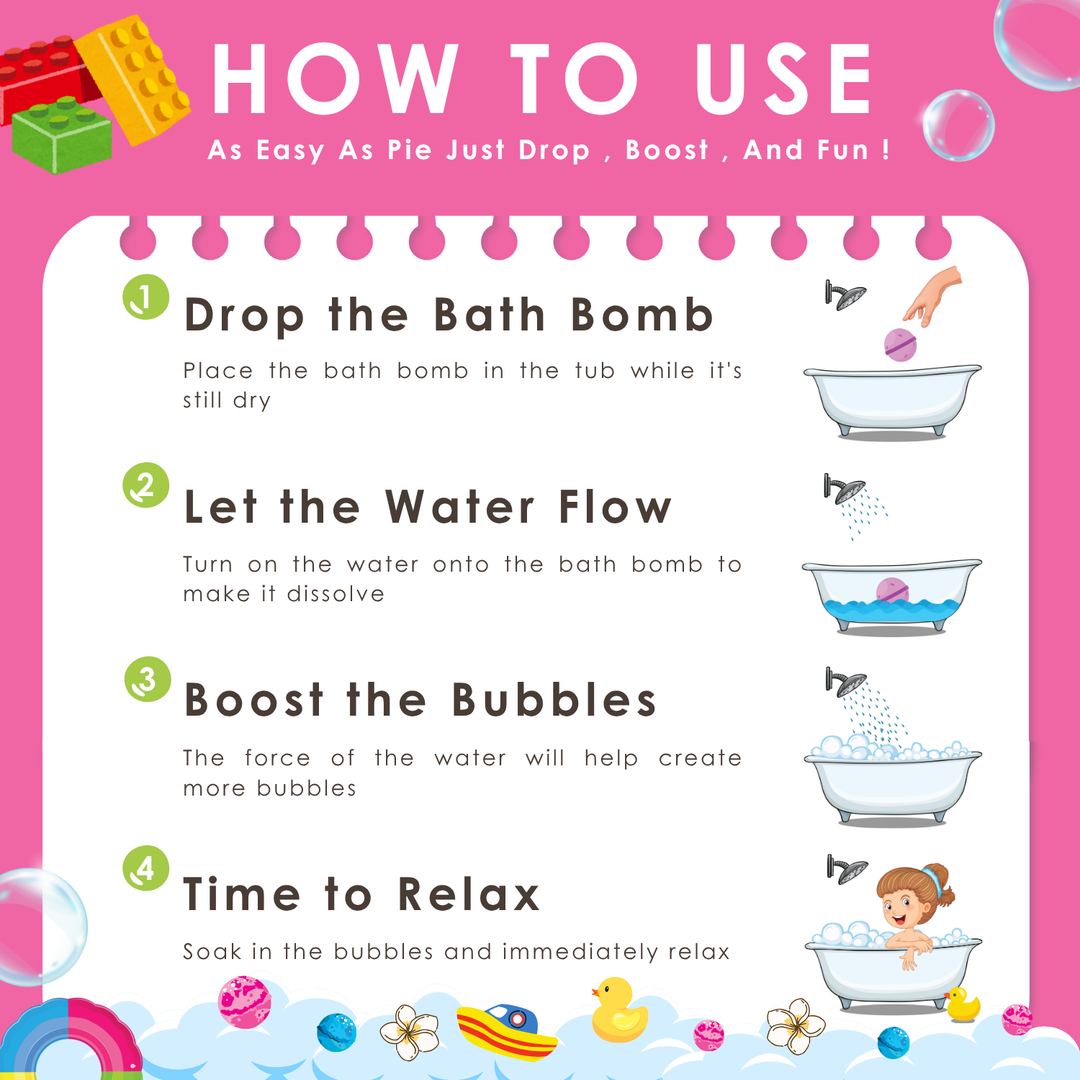 HOW TO USE

As Easy As Pie Just Drop , Boost , And Fun !

1 Drop the Bath Bomb

Place the bath bomb in the tub while it's still dry

2 Let the Water Flow

Turn on the water onto the bath bomb to make it dissolve

3 Boost the Bubbles

The force of the water will help create more bubbles

4 Time to Relax

Soak in the bubbles and immediately relax