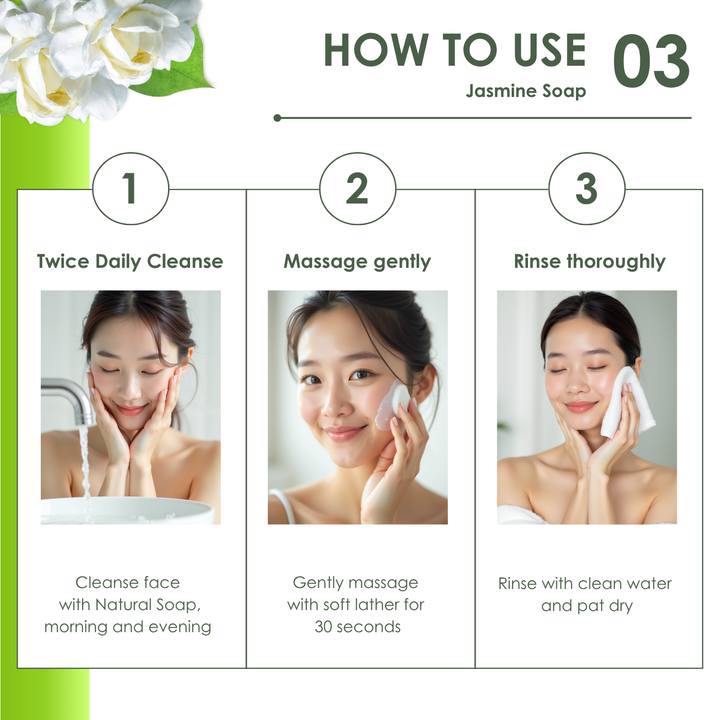 HOW TO USE 03
Jasmine Soap

1
Twice Daily Cleanse
Cleanse face with Natural Soap, morning and evening

2
Massage gently
Gently massage with soft lather for 30 seconds

3
Rinse thoroughly
Rinse with clean water and pat dry