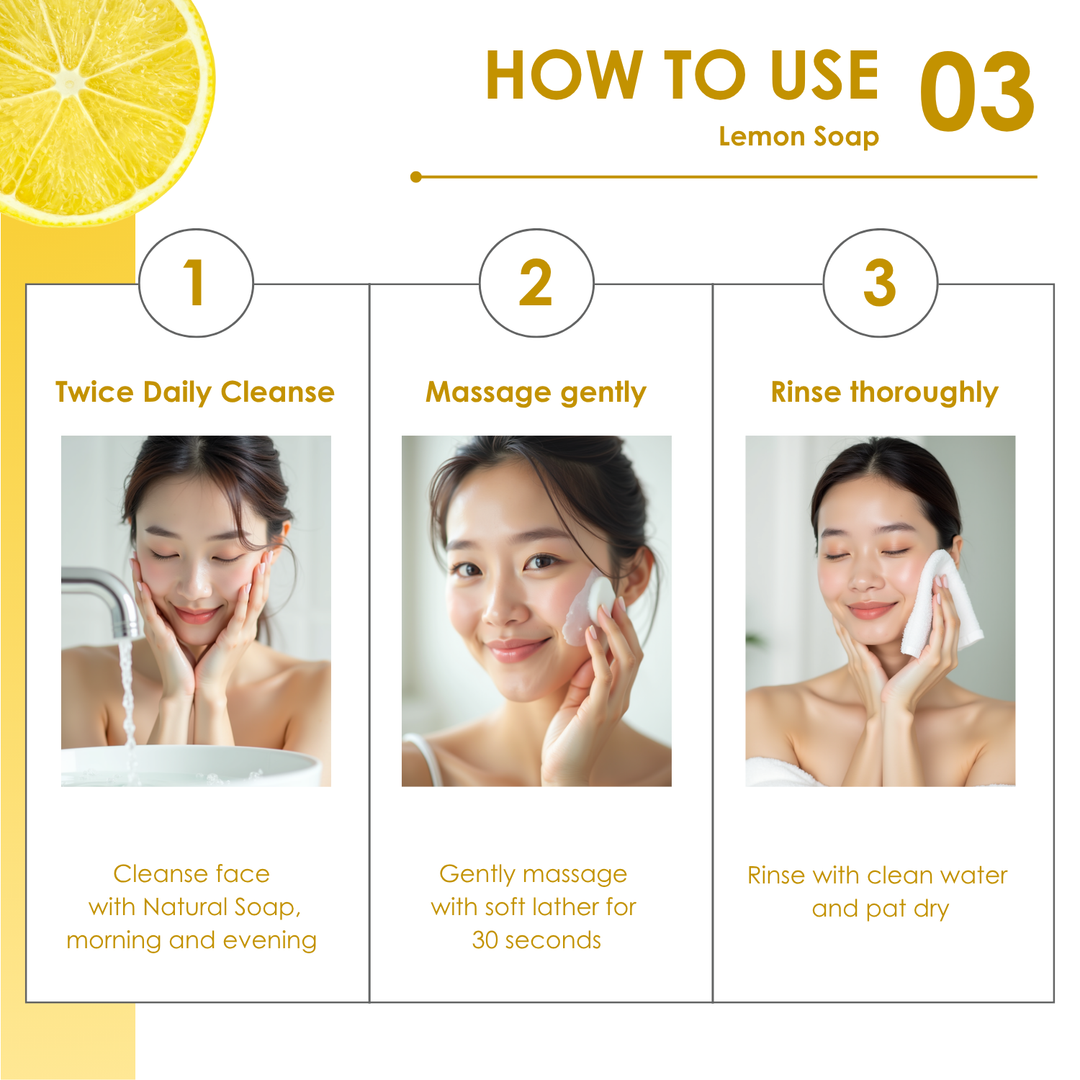 HOW TO USE 03
Lemon Soap

1
Twice Daily Cleanse
Cleanse face with Natural Soap, morning and evening

2
Massage gently
Gently massage with soft lather for 30 seconds

3
Rinse thoroughly
Rinse with clean water and pat dry