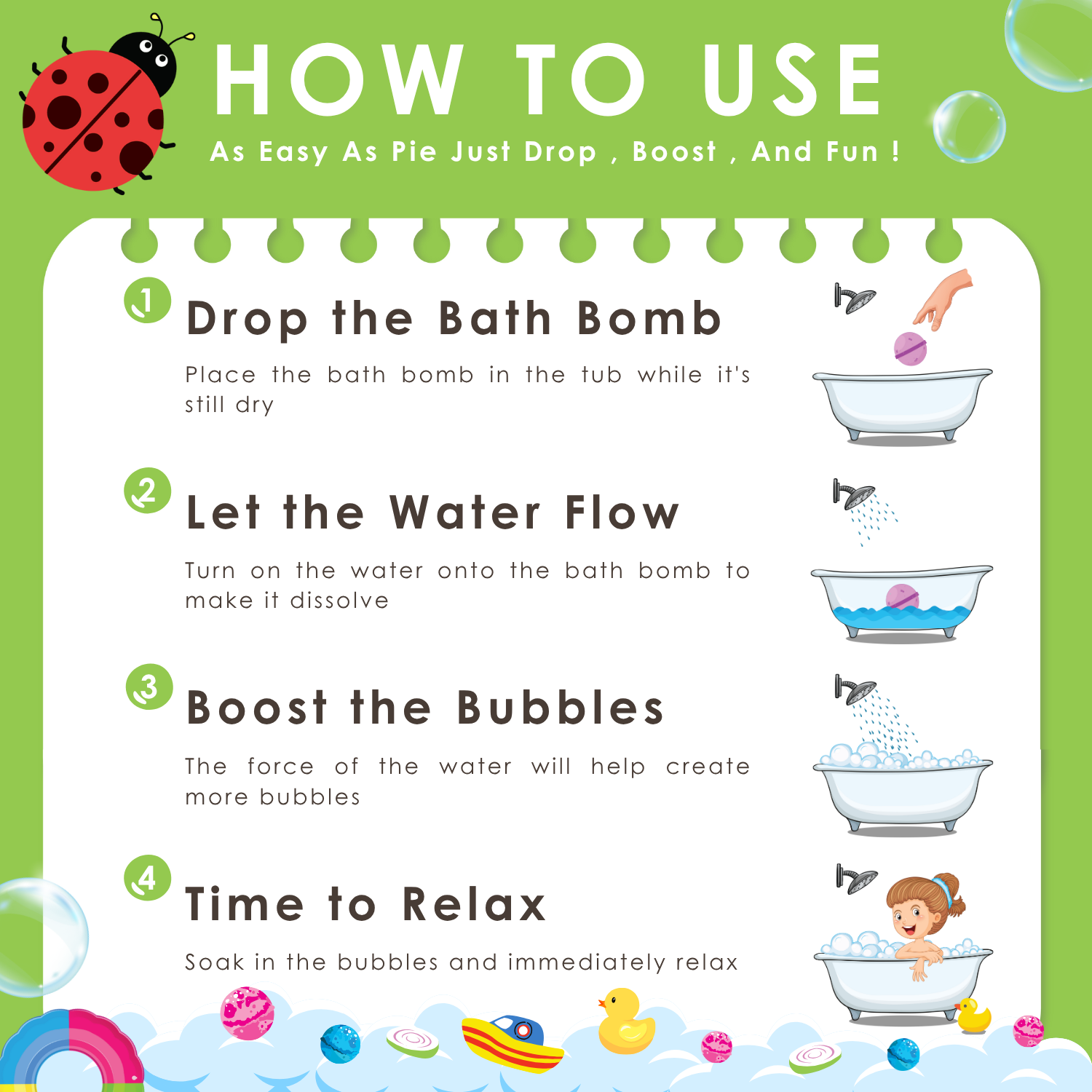 HOW TO USE

As Easy As Pie Just Drop , Boost , And Fun !

1 Drop the Bath Bomb

Place the bath bomb in the tub while it's still dry

2 Let the Water Flow

Turn on the water onto the bath bomb to make it dissolve

3 Boost the Bubbles

The force of the water will help create more bubbles

4 Time to Relax

Soak in the bubbles and immediately relax