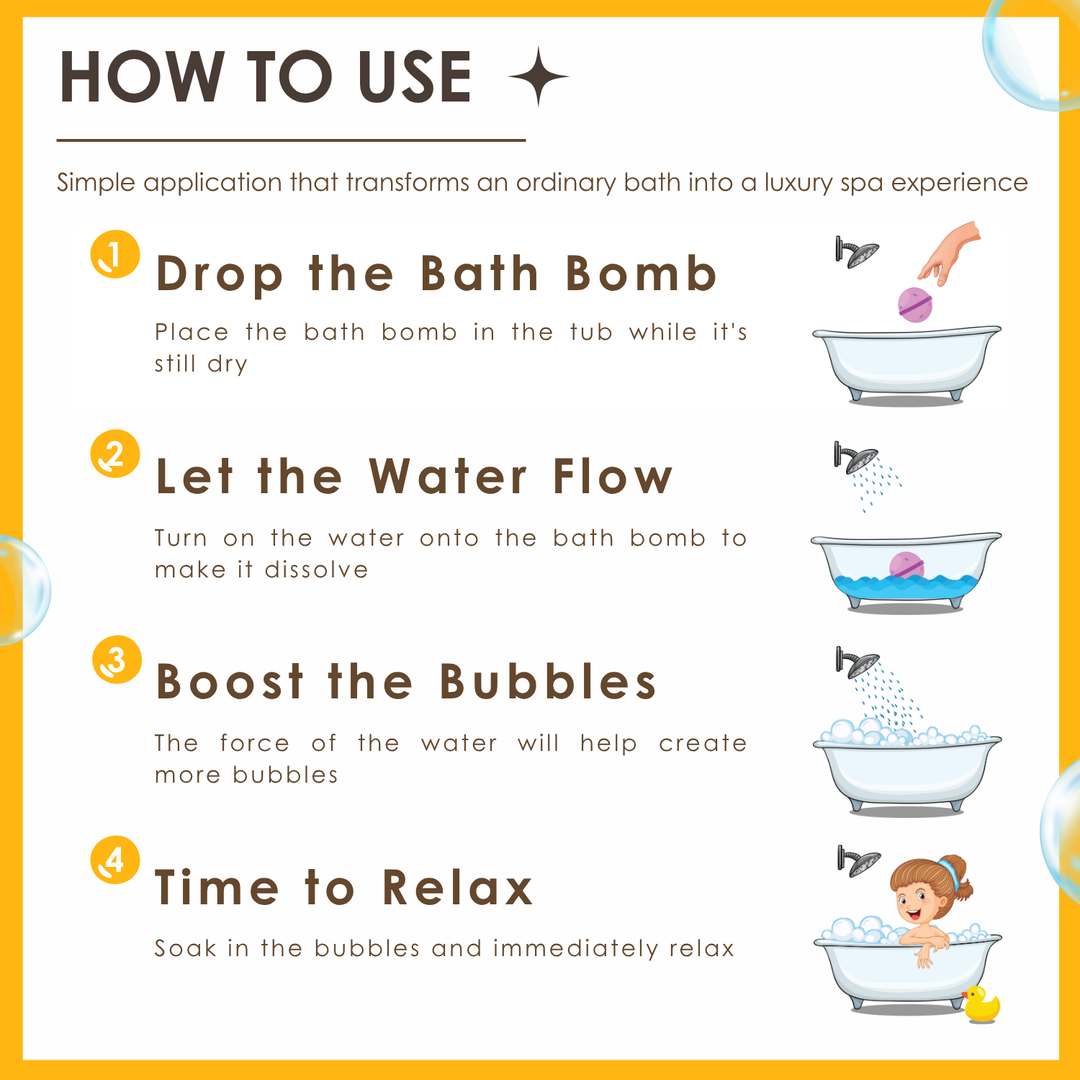 HOW TO USE

Simple application that transforms an ordinary bath into a luxury spa experience

1 Drop the Bath Bomb

Place the bath bomb in the tub while it's still dry

2 Let the Water Flow

Turn on the water onto the bath bomb to make it dissolve

3 Boost the Bubbles

The force of the water will help create more bubbles

4 Time to Relax

Soak in the bubbles and immediately relax