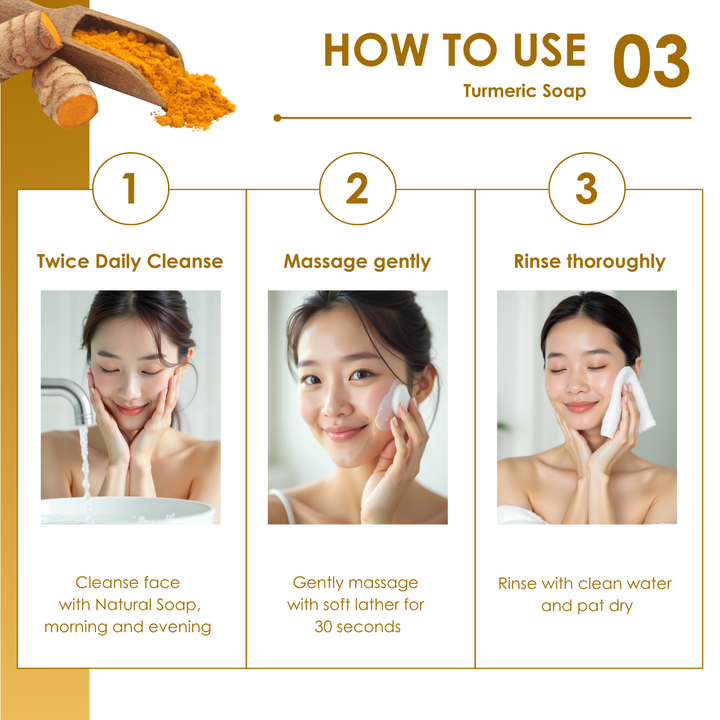 HOW TO USE 03
Turmeric Soap

1
Twice Daily Cleanse
Cleanse face with Natural Soap, morning and evening

2
Massage gently
Gently massage with soft lather for 30 seconds

3
Rinse thoroughly
Rinse with clean water and pat dry