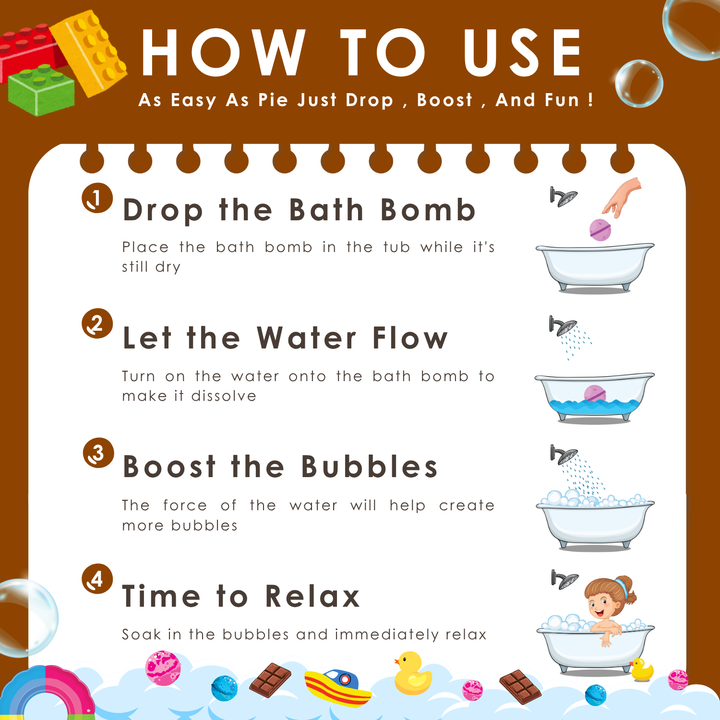 HOW TO USE

As Easy As Pie Just Drop , Boost , And Fun !

1 Drop the Bath Bomb

Place the bath bomb in the tub while it's still dry

2 Let the Water Flow

Turn on the water onto the bath bomb to make it dissolve

3 Boost the Bubbles

The force of the water will help create more bubbles

4 Time to Relax

Soak in the bubbles and immediately relax