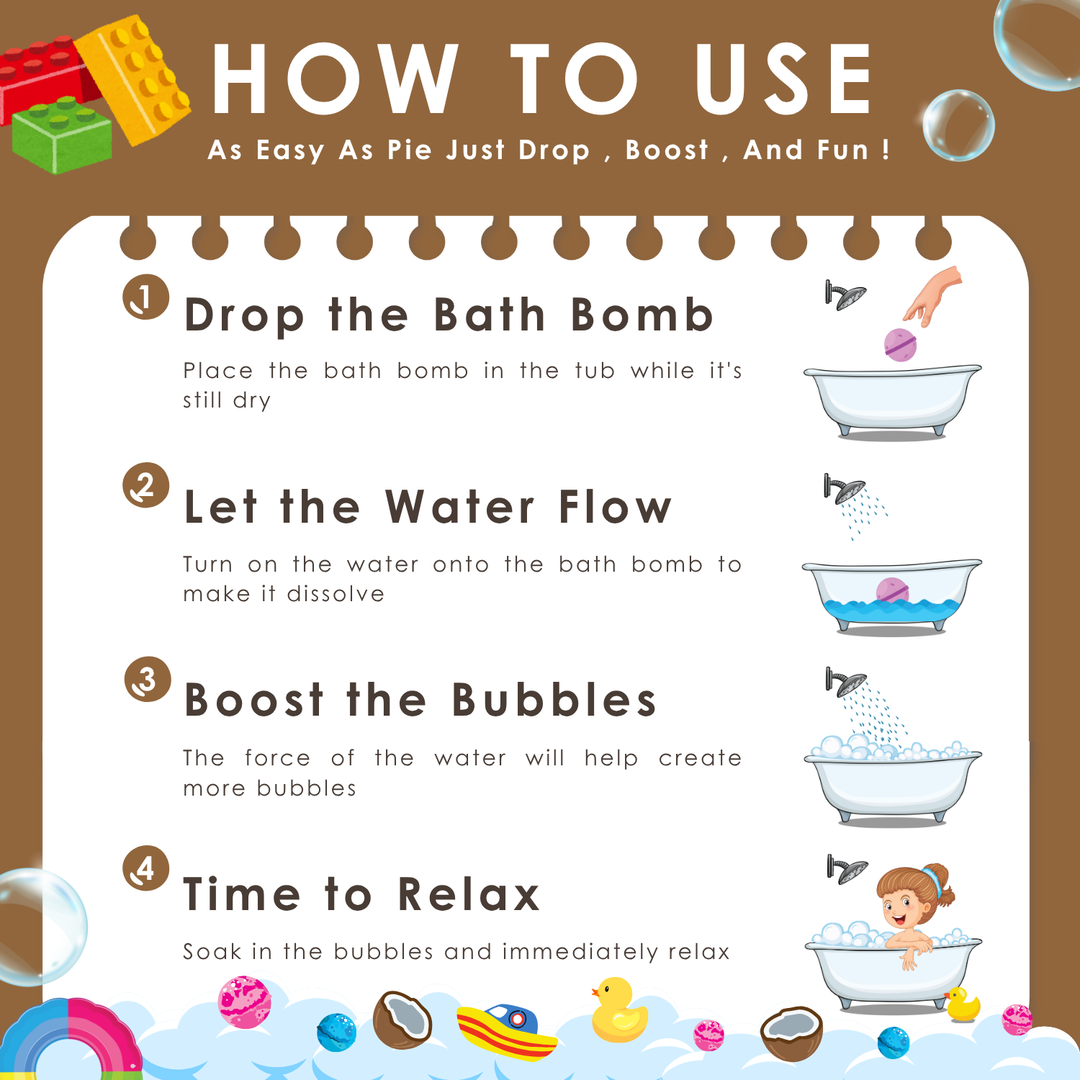 HOW TO USE

As Easy As Pie Just Drop , Boost , And Fun !

1 Drop the Bath Bomb

Place the bath bomb in the tub while it's still dry

2 Let the Water Flow

Turn on the water onto the bath bomb to make it dissolve

3 Boost the Bubbles

The force of the water will help create more bubbles

4 Time to Relax

Soak in the bubbles and immediately relax