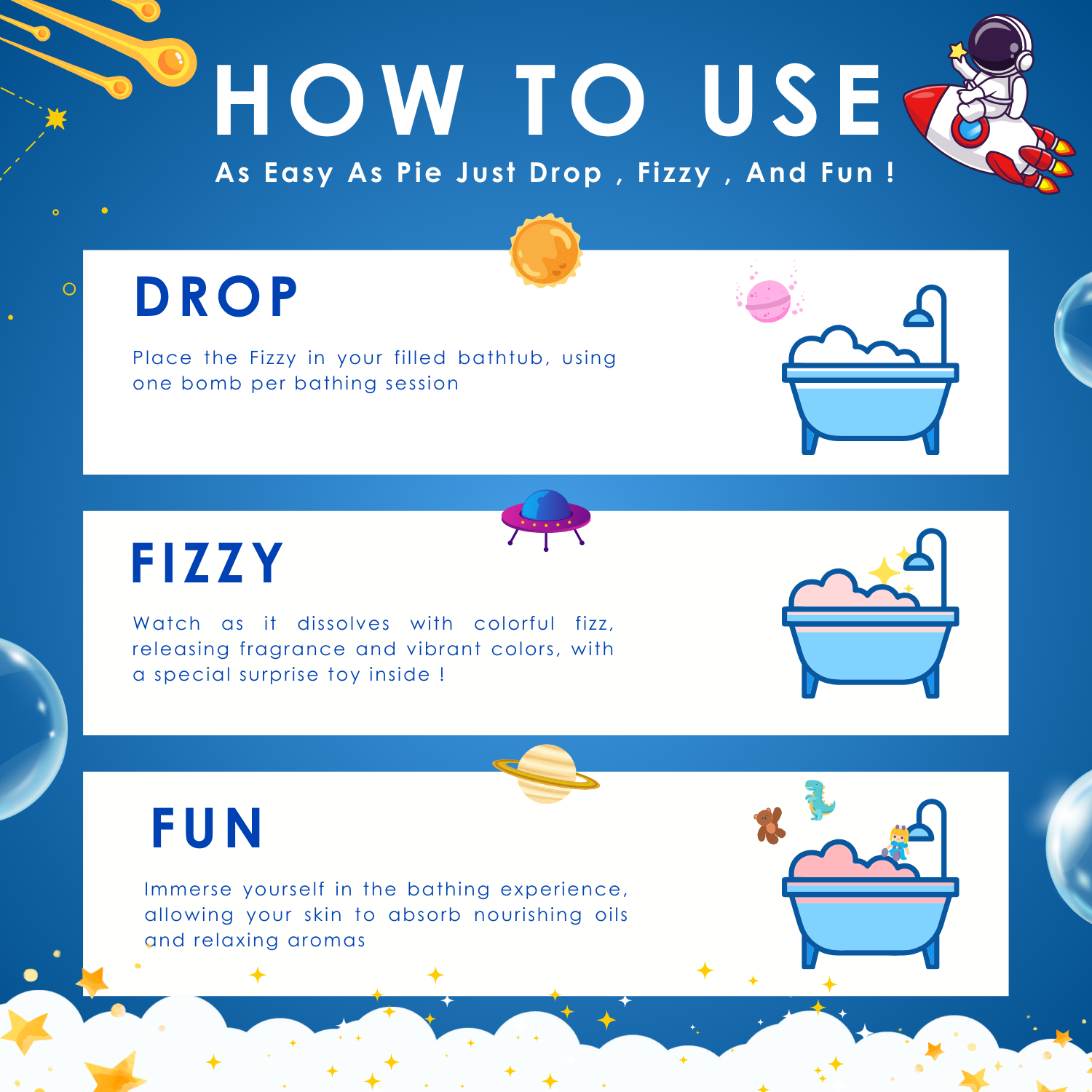 HOW TO USE

As Easy As Pie Just Drop , Fizzy , And Fun !

DROP

Place the Fizzy in your filled bathtub, using one bomb per bathing session

FIZZY

Watch as it dissolves with colorful fizz, releasing fragrance and vibrant colors, with a special surprise toy inside !

FUN

Immerse yourself in the bathing experience, allowing your skin to absorb nourishing oils and relaxing aromas