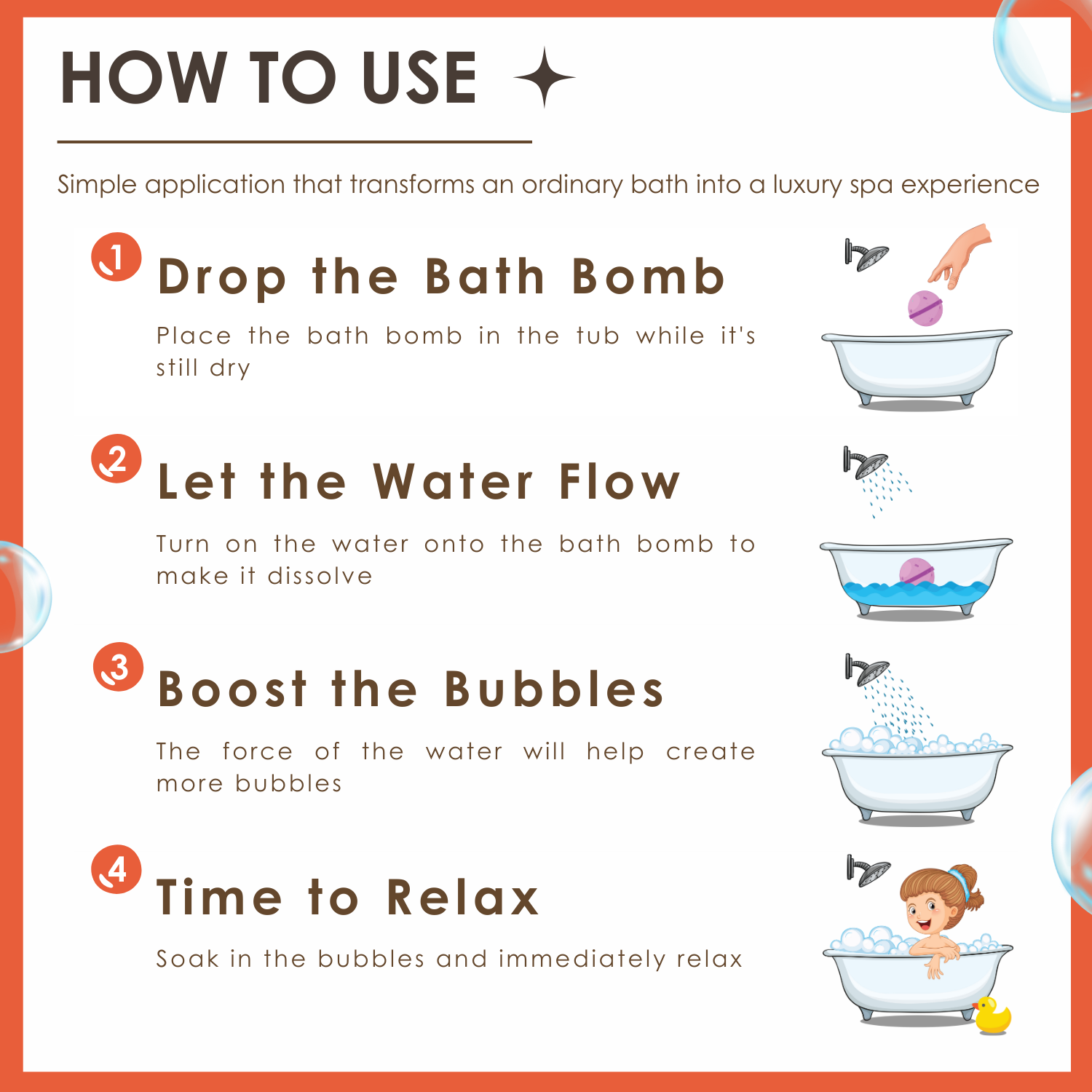 HOW TO USE

Simple application that transforms an ordinary bath into a luxury spa experience

1 Drop the Bath Bomb

Place the bath bomb in the tub while it's still dry

2 Let the Water Flow

Turn on the water onto the bath bomb to make it dissolve

3 Boost the Bubbles

The force of the water will help create more bubbles

4 Time to Relax

Soak in the bubbles and immediately relax