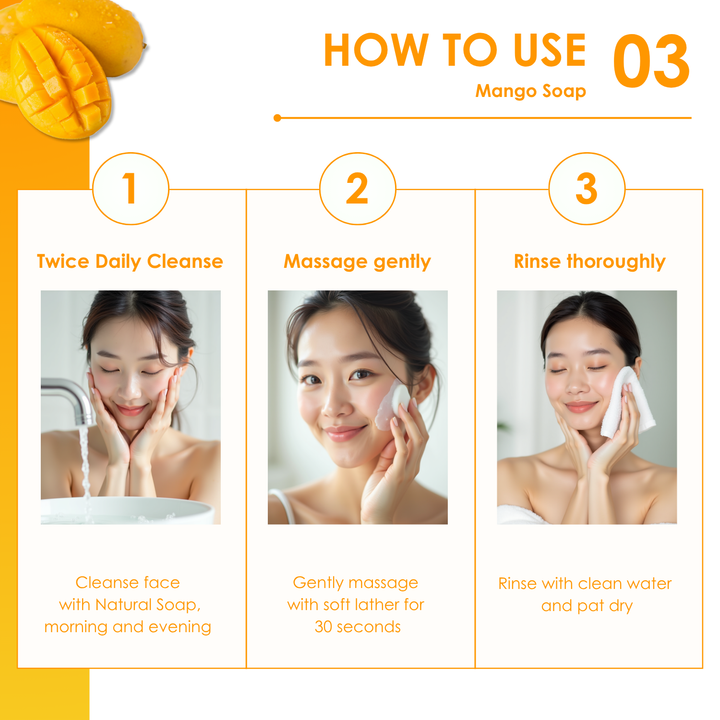 HOW TO USE 03
Mango Soap

1
Twice Daily Cleanse
Cleanse face with Natural Soap, morning and evening

2
Massage gently
Gently massage with soft lather for 30 seconds

3
Rinse thoroughly
Rinse with clean water and pat dry