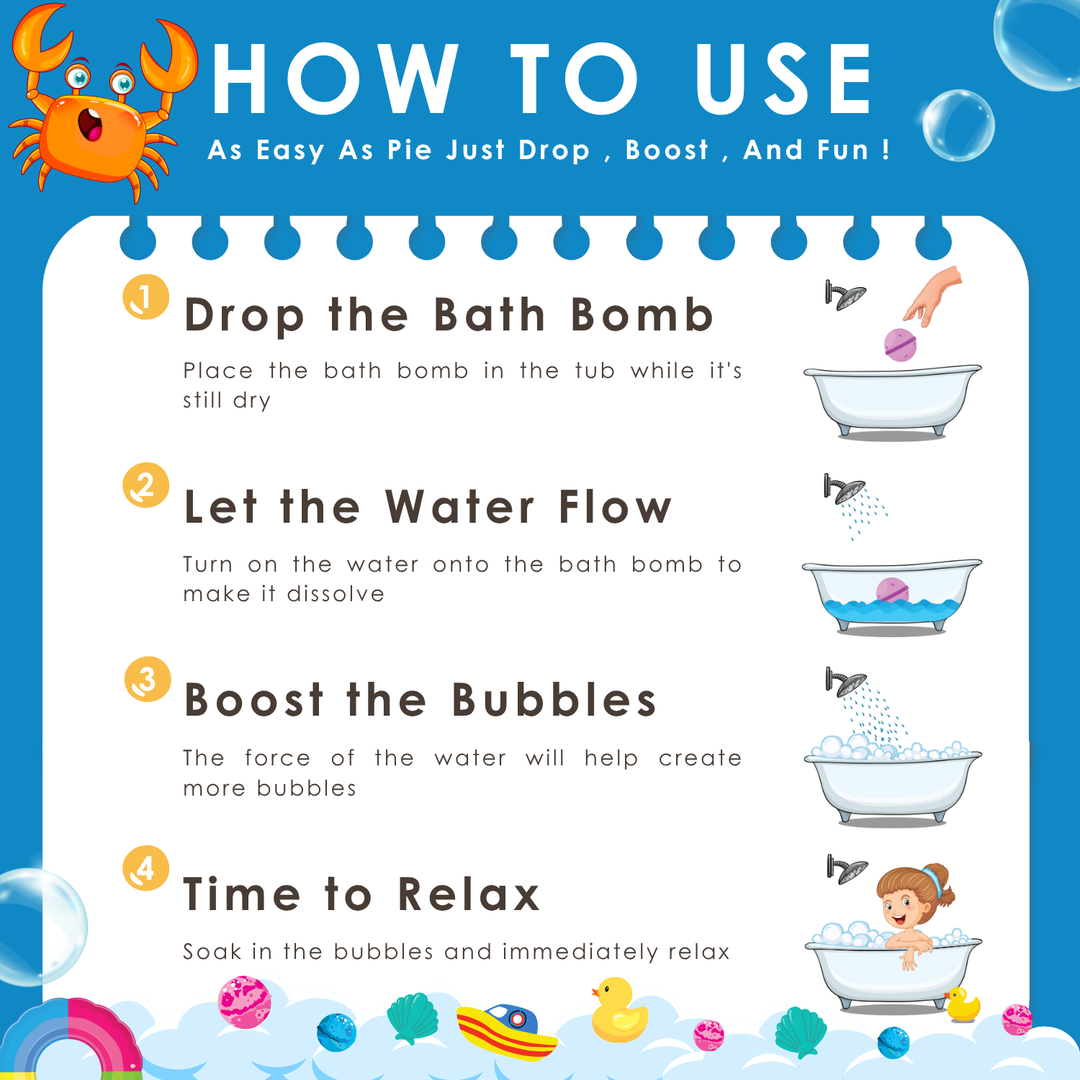 HOW TO USE

As Easy As Pie Just Drop , Boost , And Fun !

1 Drop the Bath Bomb

Place the bath bomb in the tub while it's still dry

2 Let the Water Flow

Turn on the water onto the bath bomb to make it dissolve

3 Boost the Bubbles

The force of the water will help create more bubbles

4 Time to Relax

Soak in the bubbles and immediately relax