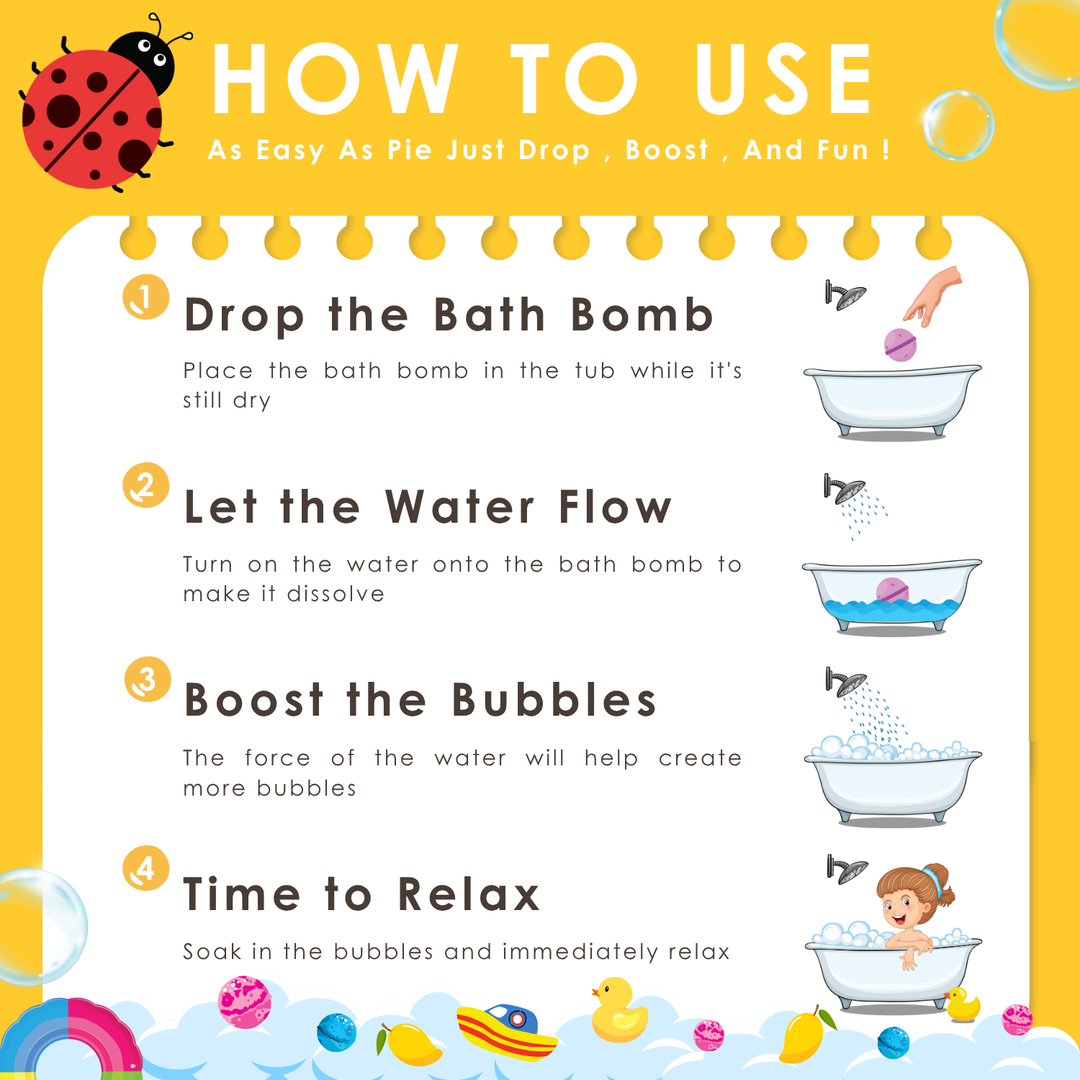 HOW TO USE

As Easy As Pie Just Drop , Boost , And Fun !

1 Drop the Bath Bomb

Place the bath bomb in the tub while it's still dry

2 Let the Water Flow

Turn on the water onto the bath bomb to make it dissolve

3 Boost the Bubbles

The force of the water will help create more bubbles

4 Time to Relax

Soak in the bubbles and immediately relax