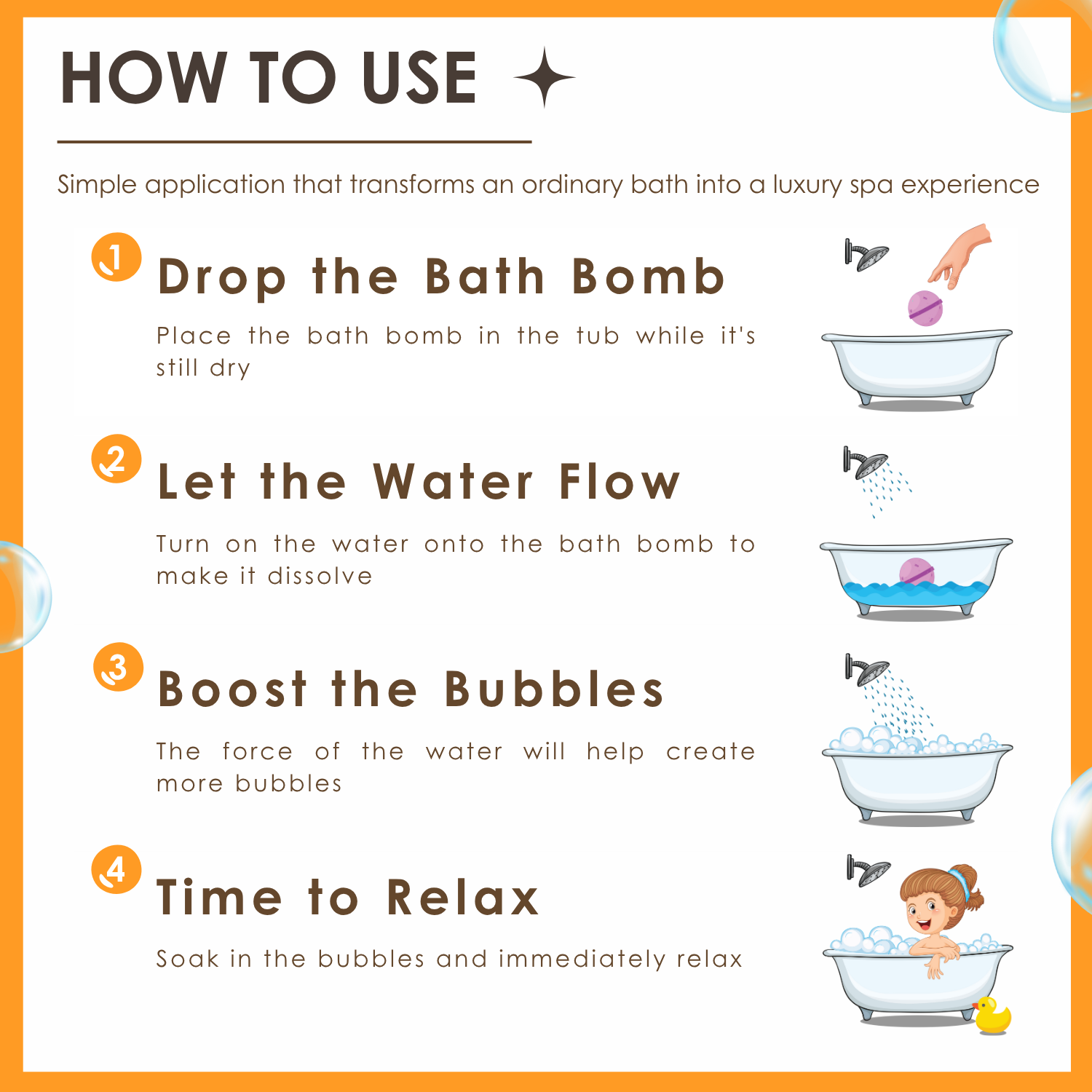 HOW TO USE

Simple application that transforms an ordinary bath into a luxury spa experience

1 Drop the Bath Bomb

Place the bath bomb in the tub while it's still dry

2 Let the Water Flow

Turn on the water onto the bath bomb to make it dissolve

3 Boost the Bubbles

The force of the water will help create more bubbles

4 Time to Relax

Soak in the bubbles and immediately relax