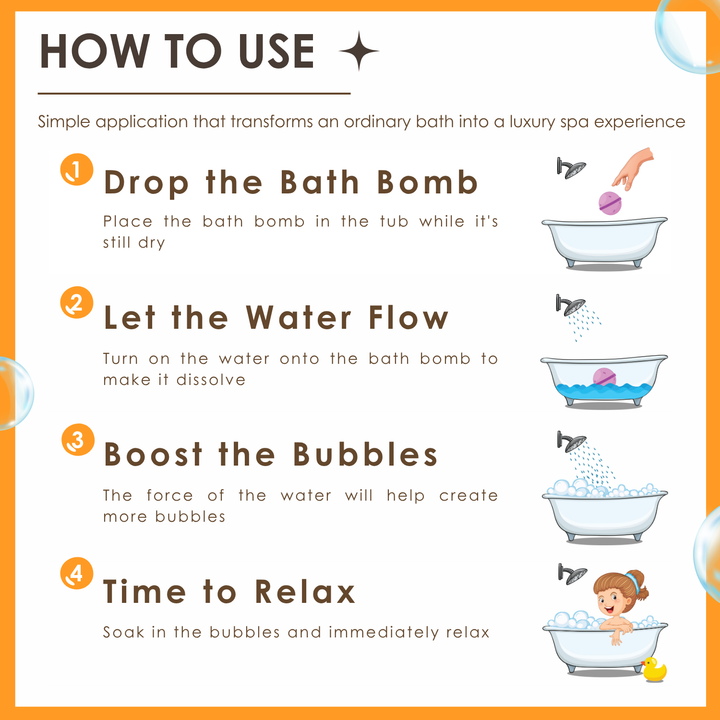 HOW TO USE

Simple application that transforms an ordinary bath into a luxury spa experience

1 Drop the Bath Bomb

Place the bath bomb in the tub while it's still dry

2 Let the Water Flow

Turn on the water onto the bath bomb to make it dissolve

3 Boost the Bubbles

The force of the water will help create more bubbles

4 Time to Relax

Soak in the bubbles and immediately relax