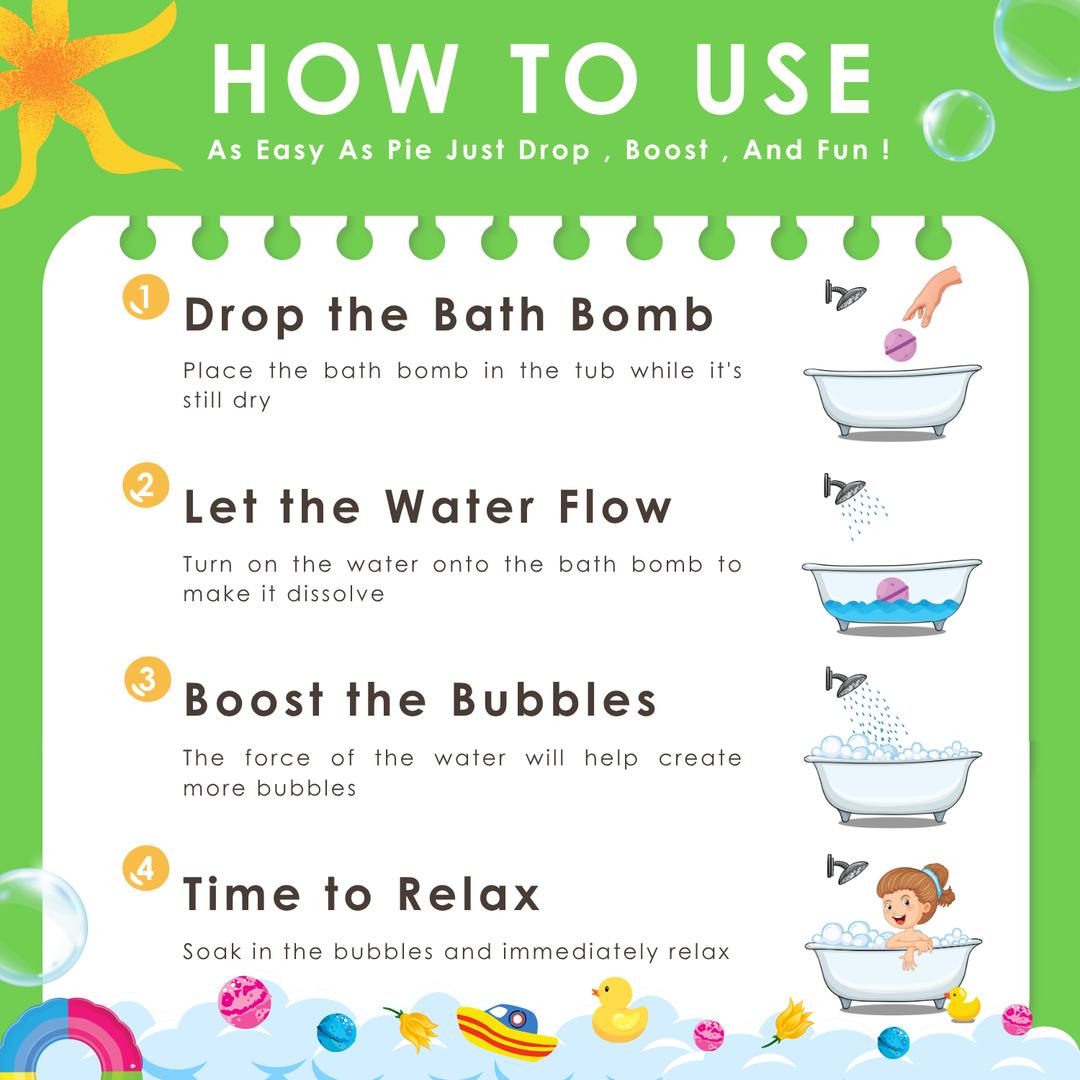 HOW TO USE

As Easy As Pie Just Drop , Boost , And Fun !

1 Drop the Bath Bomb

Place the bath bomb in the tub while it's still dry

2 Let the Water Flow

Turn on the water onto the bath bomb to make it dissolve

3 Boost the Bubbles

The force of the water will help create more bubbles

4 Time to Relax

Soak in the bubbles and immediately relax