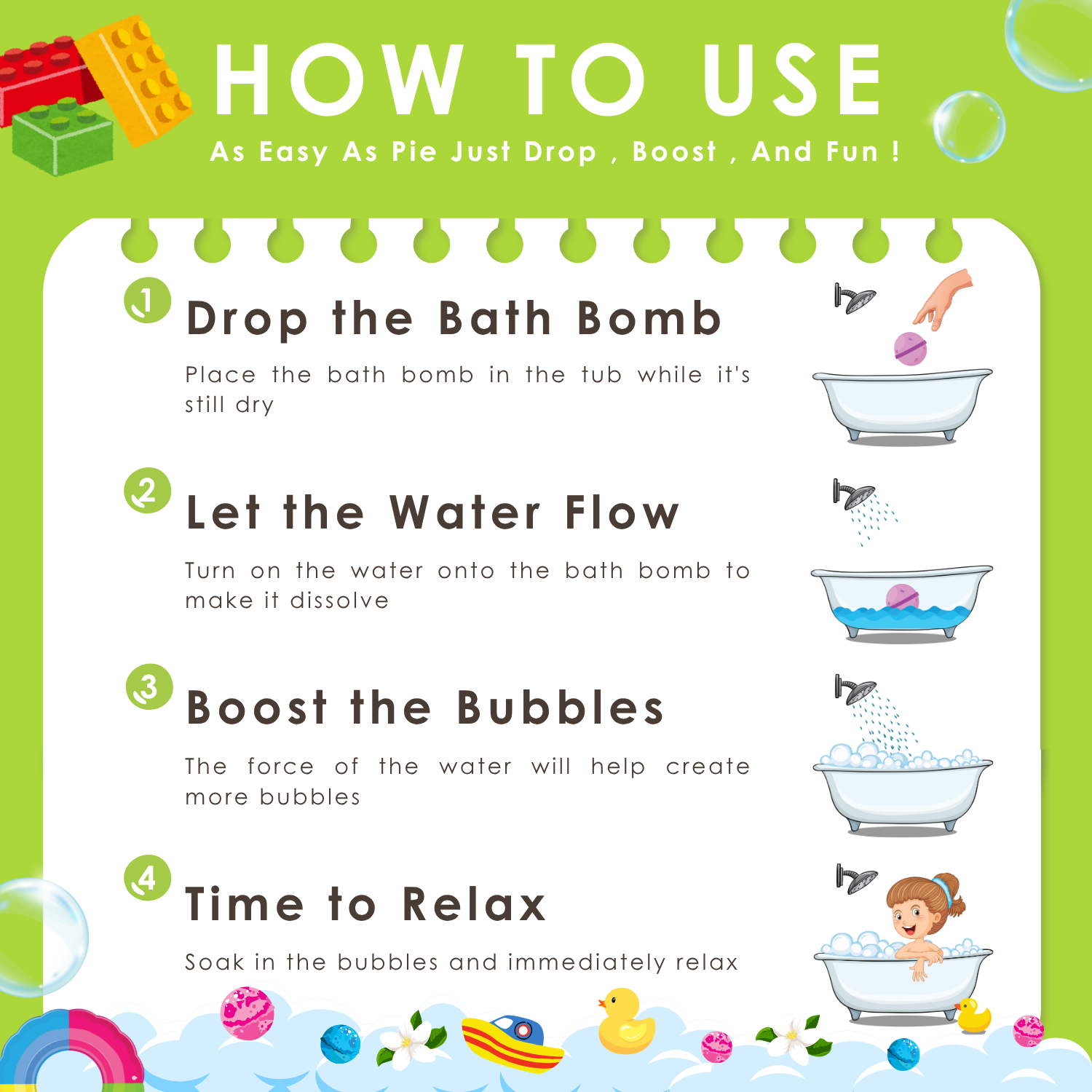 HOW TO USE

As Easy As Pie Just Drop , Boost , And Fun !

1 Drop the Bath Bomb

Place the bath bomb in the tub while it's still dry

2 Let the Water Flow

Turn on the water onto the bath bomb to make it dissolve

3 Boost the Bubbles

The force of the water will help create more bubbles

4 Time to Relax

Soak in the bubbles and immediately relax