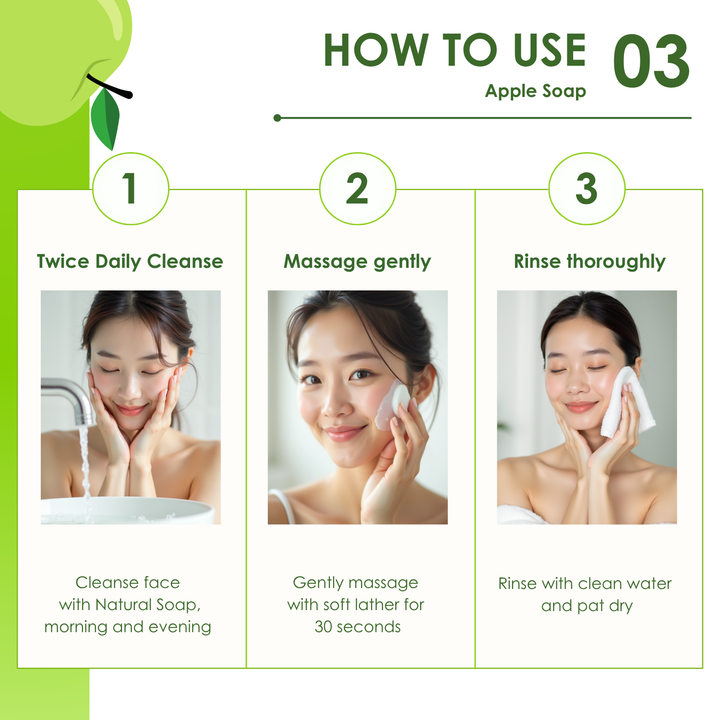 HOW TO USE 03
Apple Soap

1
Twice Daily Cleanse
Cleanse face with Natural Soap, morning and evening

2
Massage gently
Gently massage with soft lather for 30 seconds

3
Rinse thoroughly
Rinse with clean water and pat dry