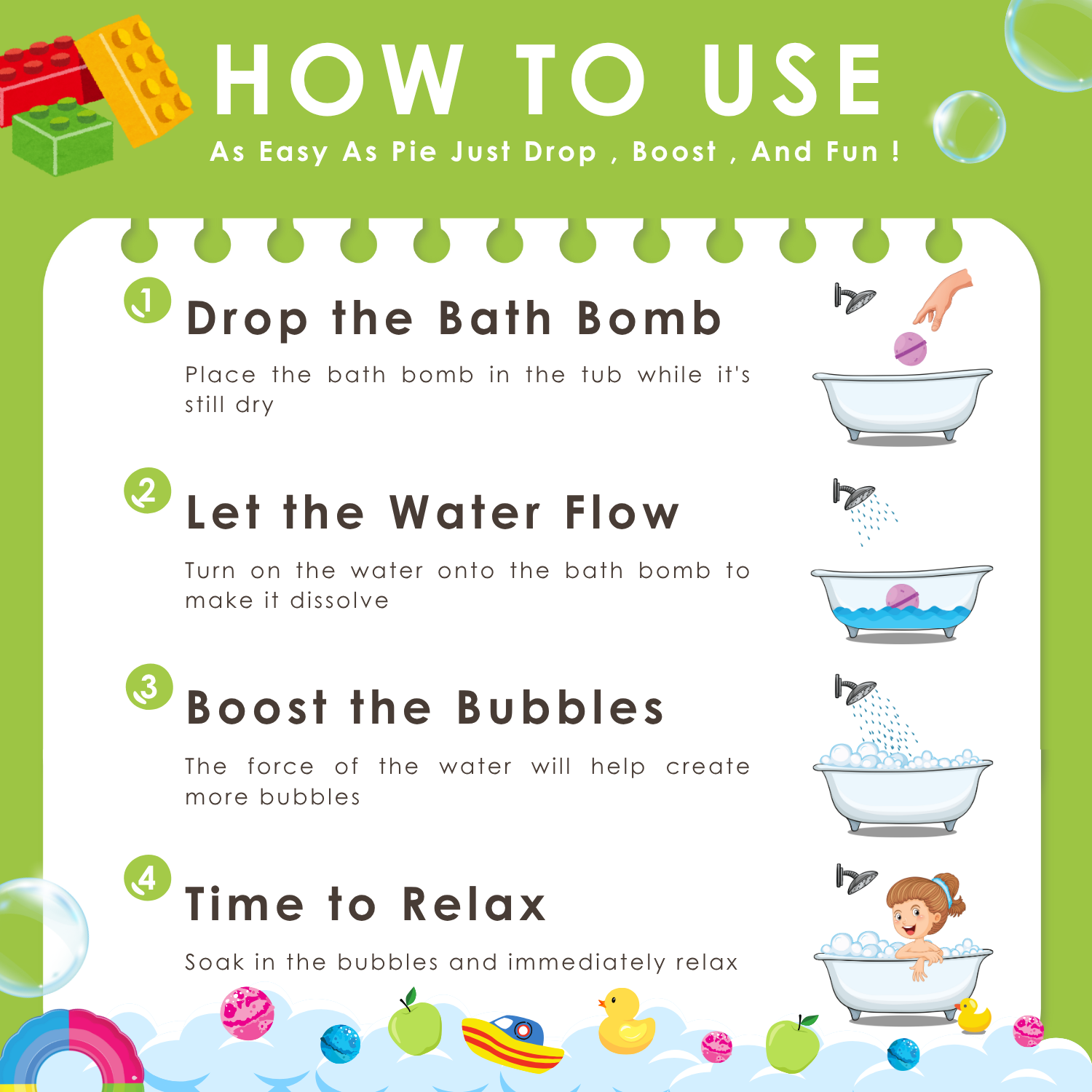 HOW TO USE

As Easy As Pie Just Drop , Boost , And Fun !

1 Drop the Bath Bomb

Place the bath bomb in the tub while it's still dry

2 Let the Water Flow

Turn on the water onto the bath bomb to make it dissolve

3 Boost the Bubbles

The force of the water will help create more bubbles

4 Time to Relax

Soak in the bubbles and immediately relax