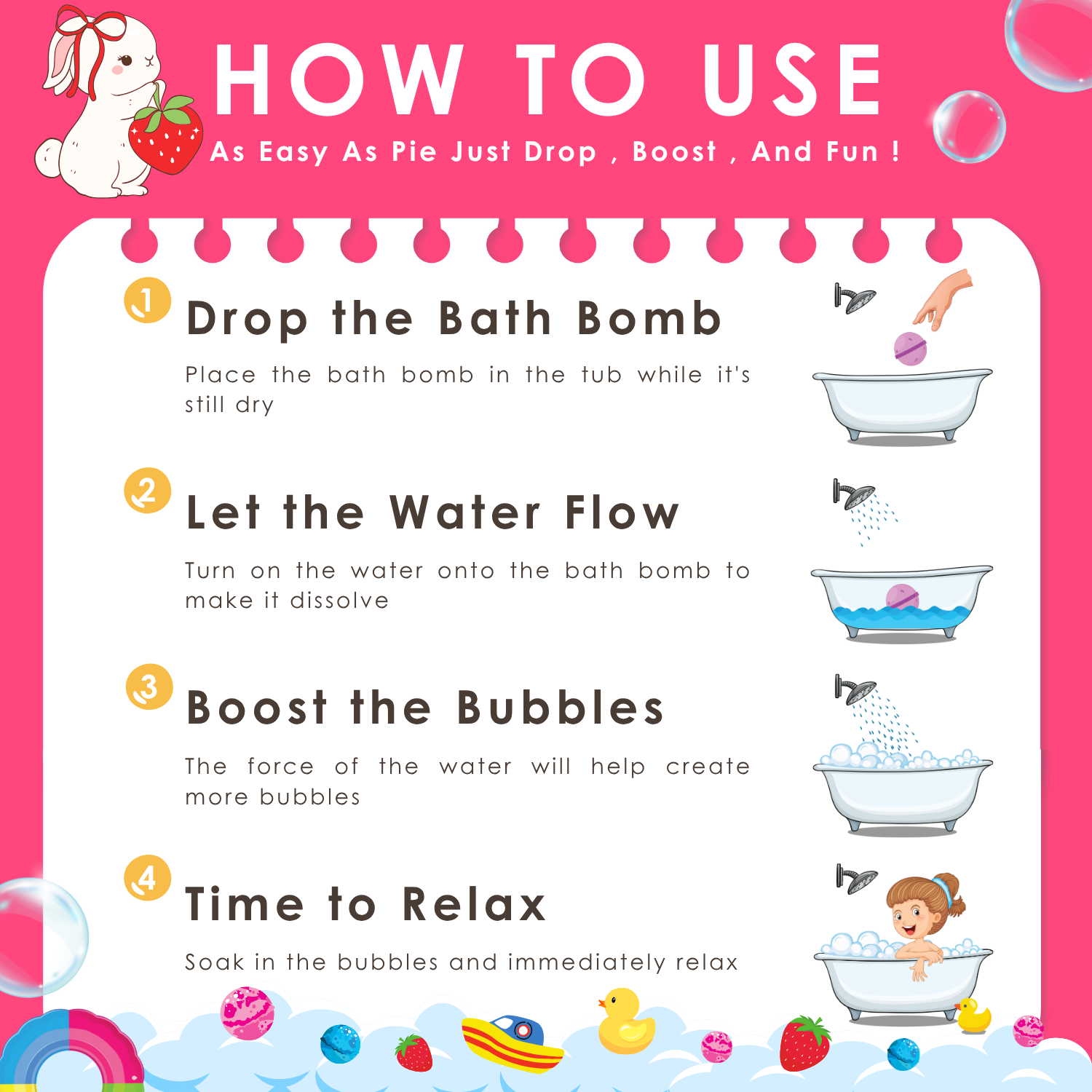 HOW TO USE

As Easy As Pie Just Drop , Boost , And Fun !

1 Drop the Bath Bomb

Place the bath bomb in the tub while it's still dry

2 Let the Water Flow

Turn on the water onto the bath bomb to make it dissolve

3 Boost the Bubbles

The force of the water will help create more bubbles

4 Time to Relax

Soak in the bubbles and immediately relax