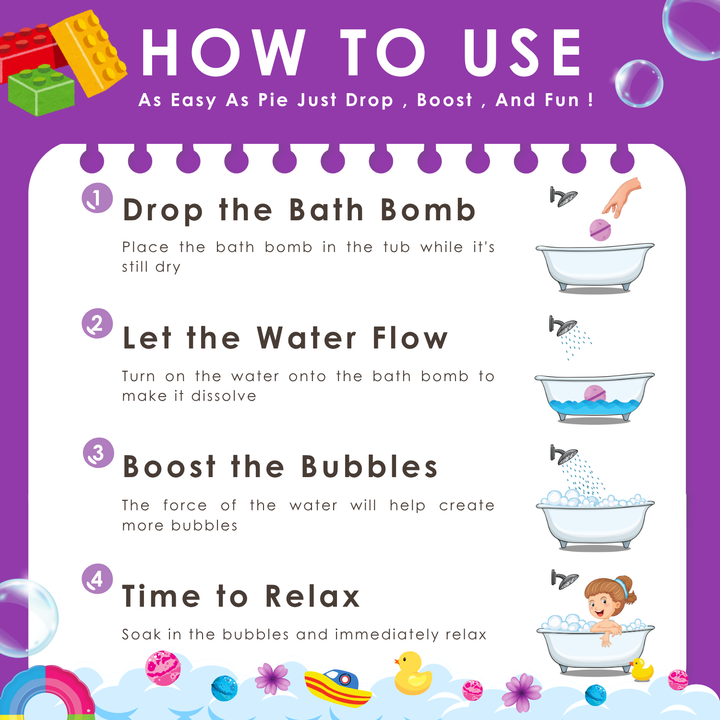 HOW TO USE

As Easy As Pie Just Drop , Boost , And Fun !

1 Drop the Bath Bomb

Place the bath bomb in the tub while it's still dry

2 Let the Water Flow

Turn on the water onto the bath bomb to make it dissolve

3 Boost the Bubbles

The force of the water will help create more bubbles

4 Time to Relax

Soak in the bubbles and immediately relax