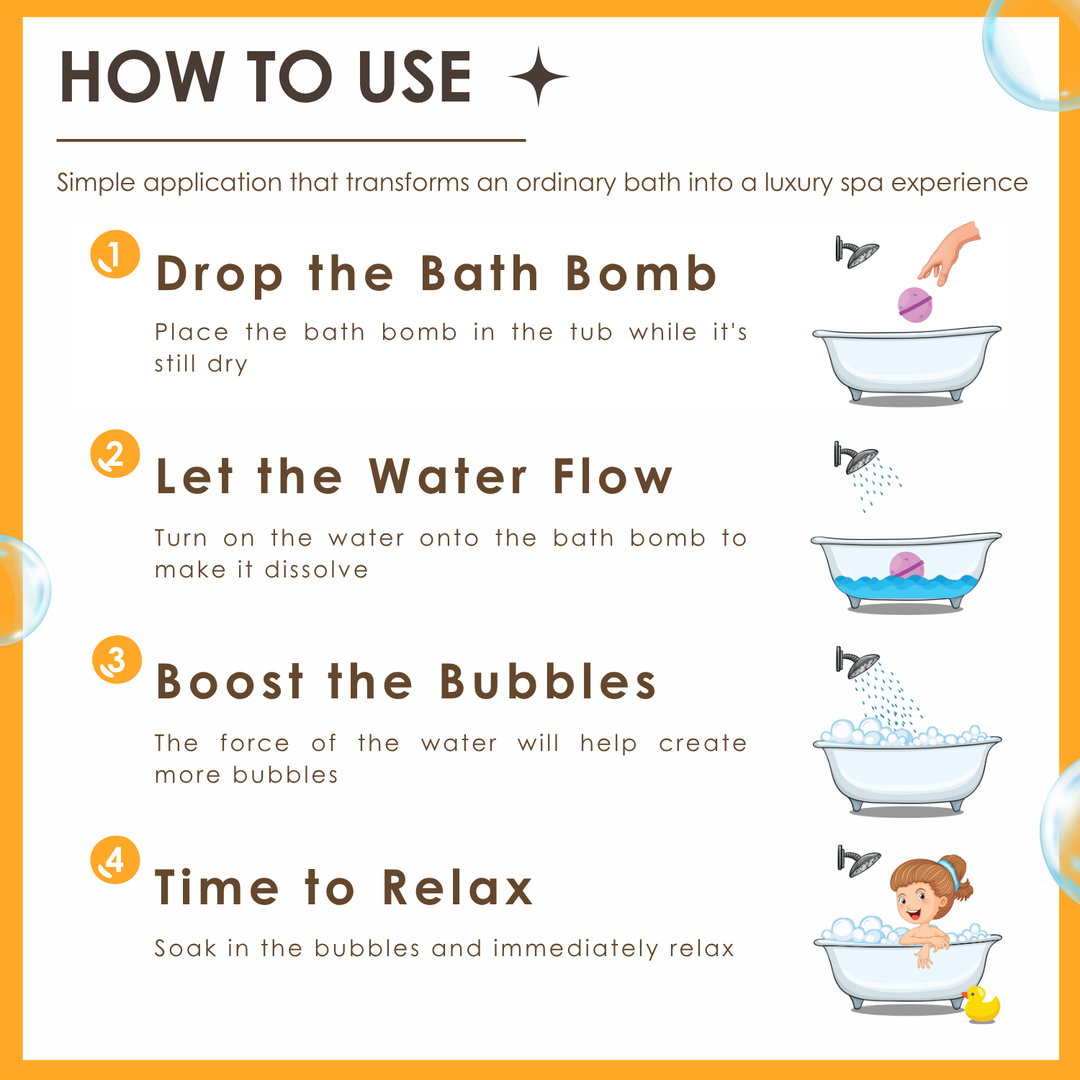 HOW TO USE

Simple application that transforms an ordinary bath into a luxury spa experience

1 Drop the Bath Bomb

Place the bath bomb in the tub while it's still dry

2 Let the Water Flow

Turn on the water onto the bath bomb to make it dissolve

3 Boost the Bubbles

The force of the water will help create more bubbles

4 Time to Relax

Soak in the bubbles and immediately relax