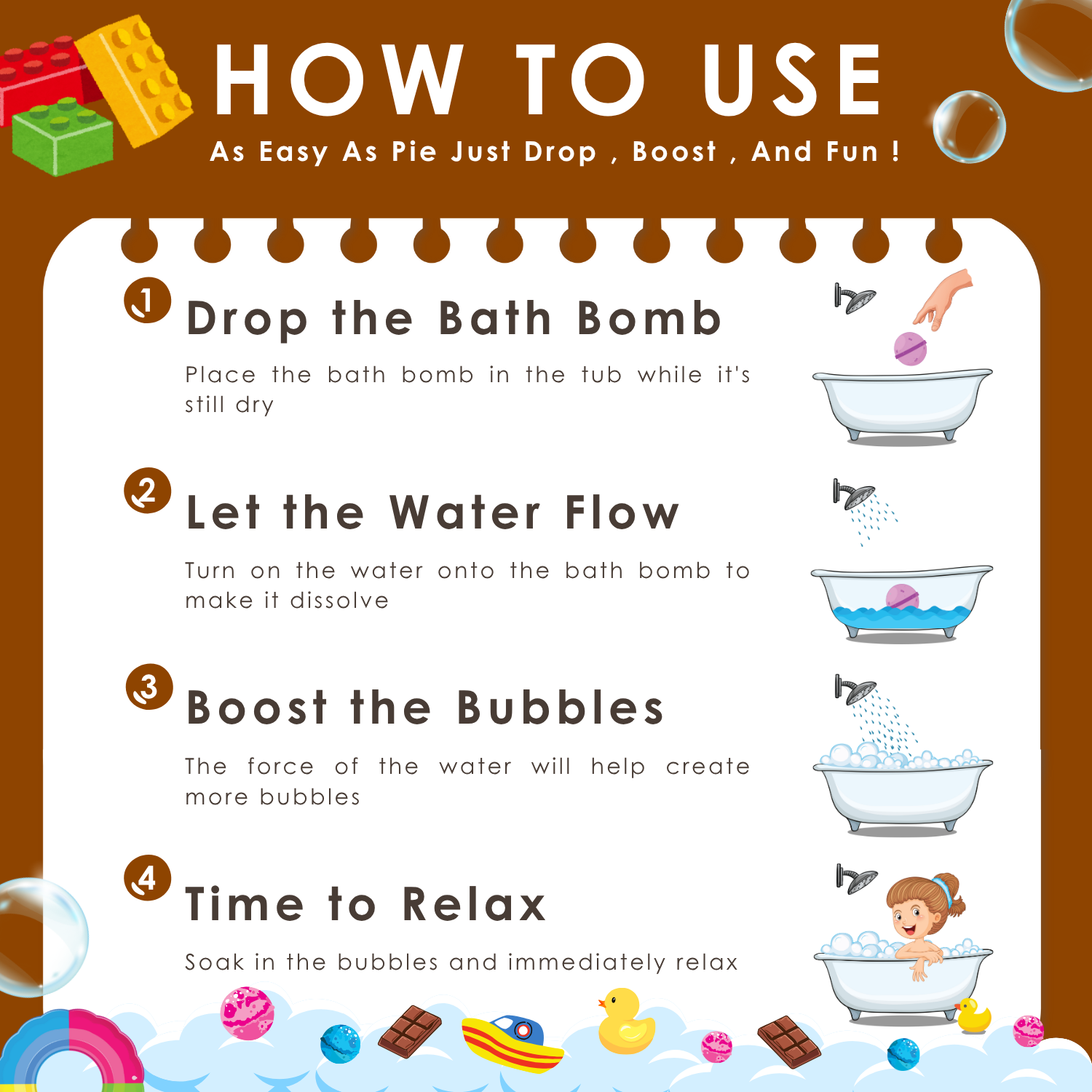 HOW TO USE

As Easy As Pie Just Drop , Boost , And Fun !

1 Drop the Bath Bomb

Place the bath bomb in the tub while it's still dry

2 Let the Water Flow

Turn on the water onto the bath bomb to make it dissolve

3 Boost the Bubbles

The force of the water will help create more bubbles

4 Time to Relax

Soak in the bubbles and immediately relax