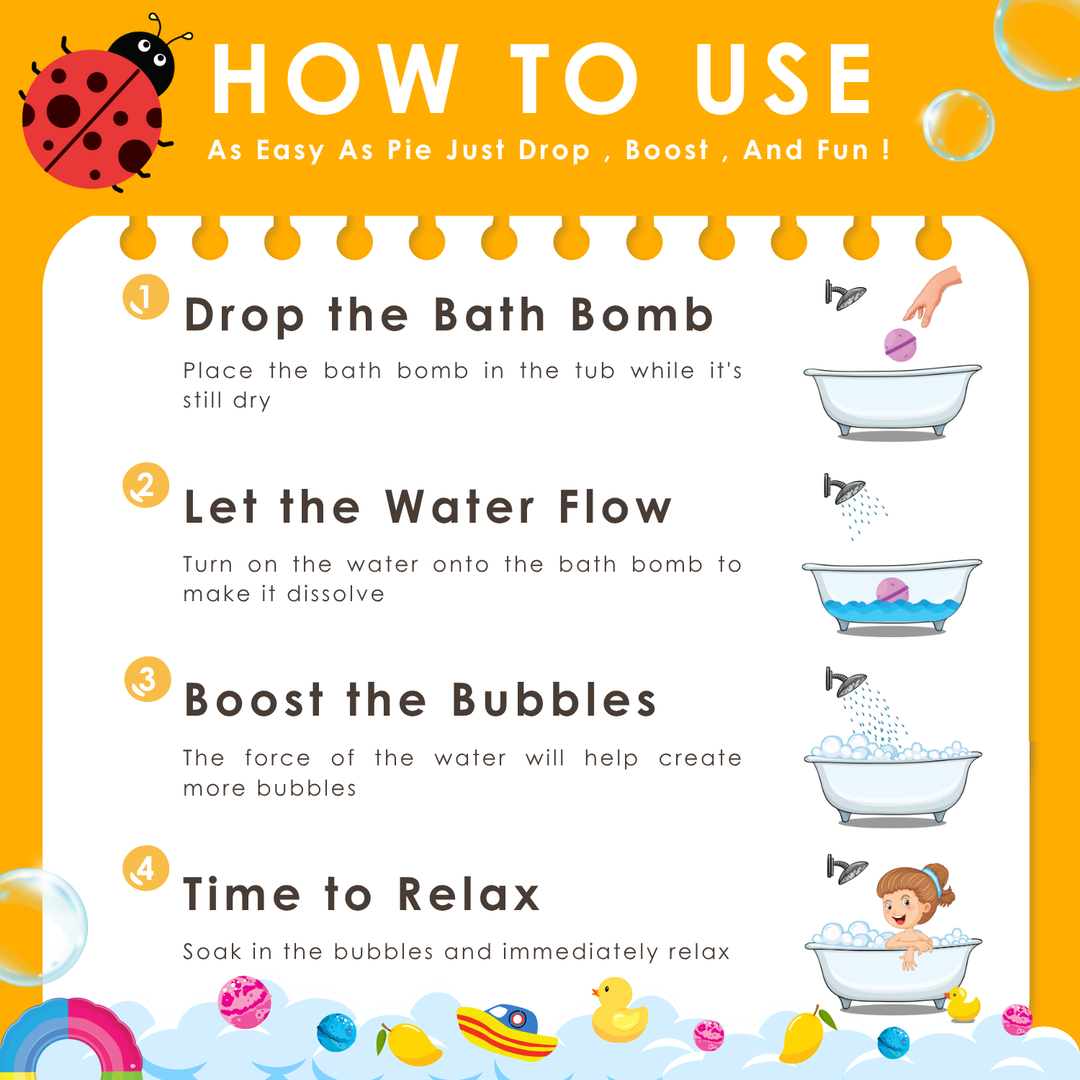 HOW TO USE

As Easy As Pie Just Drop , Boost , And Fun !

1 Drop the Bath Bomb

Place the bath bomb in the tub while it's still dry

2 Let the Water Flow

Turn on the water onto the bath bomb to make it dissolve

3 Boost the Bubbles

The force of the water will help create more bubbles

4 Time to Relax

Soak in the bubbles and immediately relax