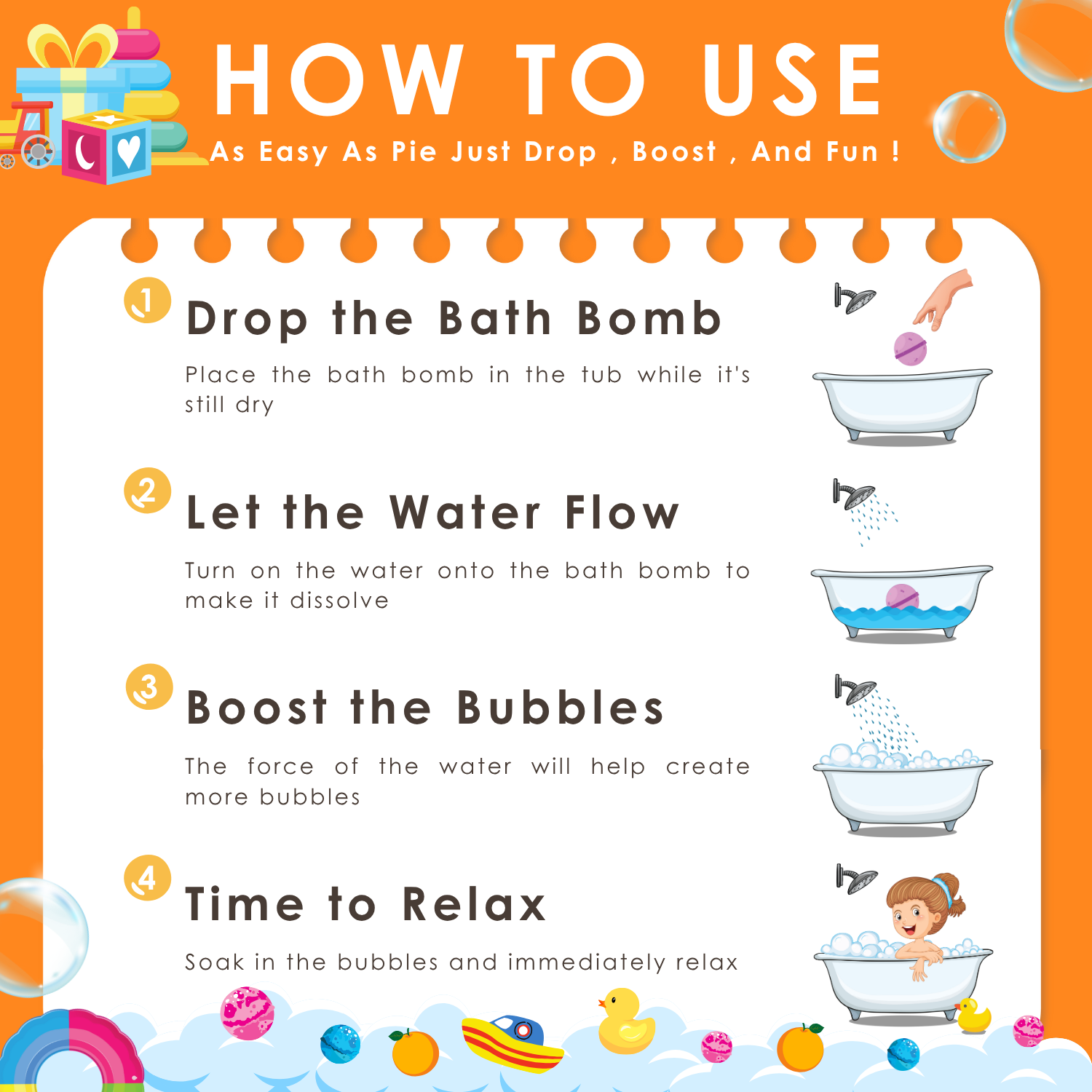 HOW TO USE

As Easy As Pie Just Drop , Boost , And Fun !

1 Drop the Bath Bomb

Place the bath bomb in the tub while it's still dry

2 Let the Water Flow

Turn on the water onto the bath bomb to make it dissolve

3 Boost the Bubbles

The force of the water will help create more bubbles

4 Time to Relax

Soak in the bubbles and immediately relax