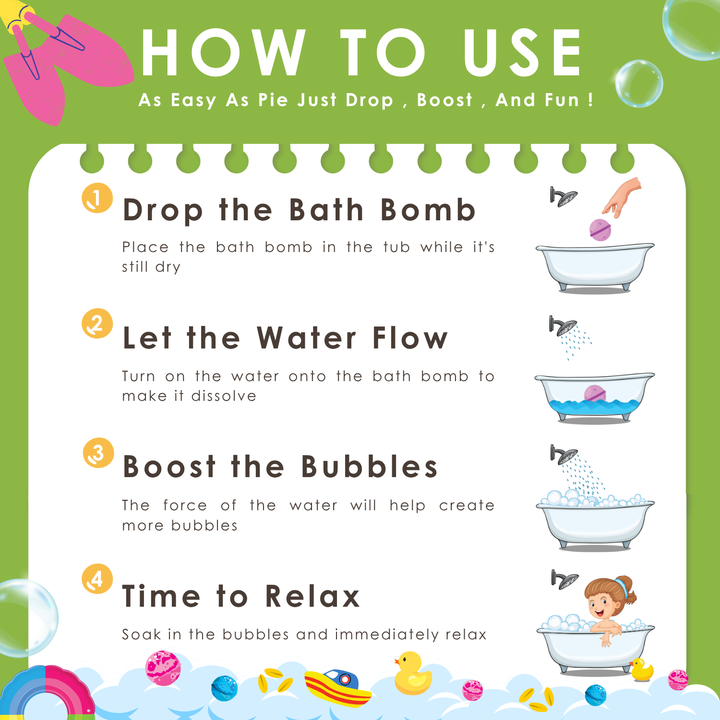 HOW TO USE

As Easy As Pie Just Drop , Boost , And Fun !

1 Drop the Bath Bomb

Place the bath bomb in the tub while it's still dry

2 Let the Water Flow

Turn on the water onto the bath bomb to make it dissolve

3 Boost the Bubbles

The force of the water will help create more bubbles

4 Time to Relax

Soak in the bubbles and immediately relax