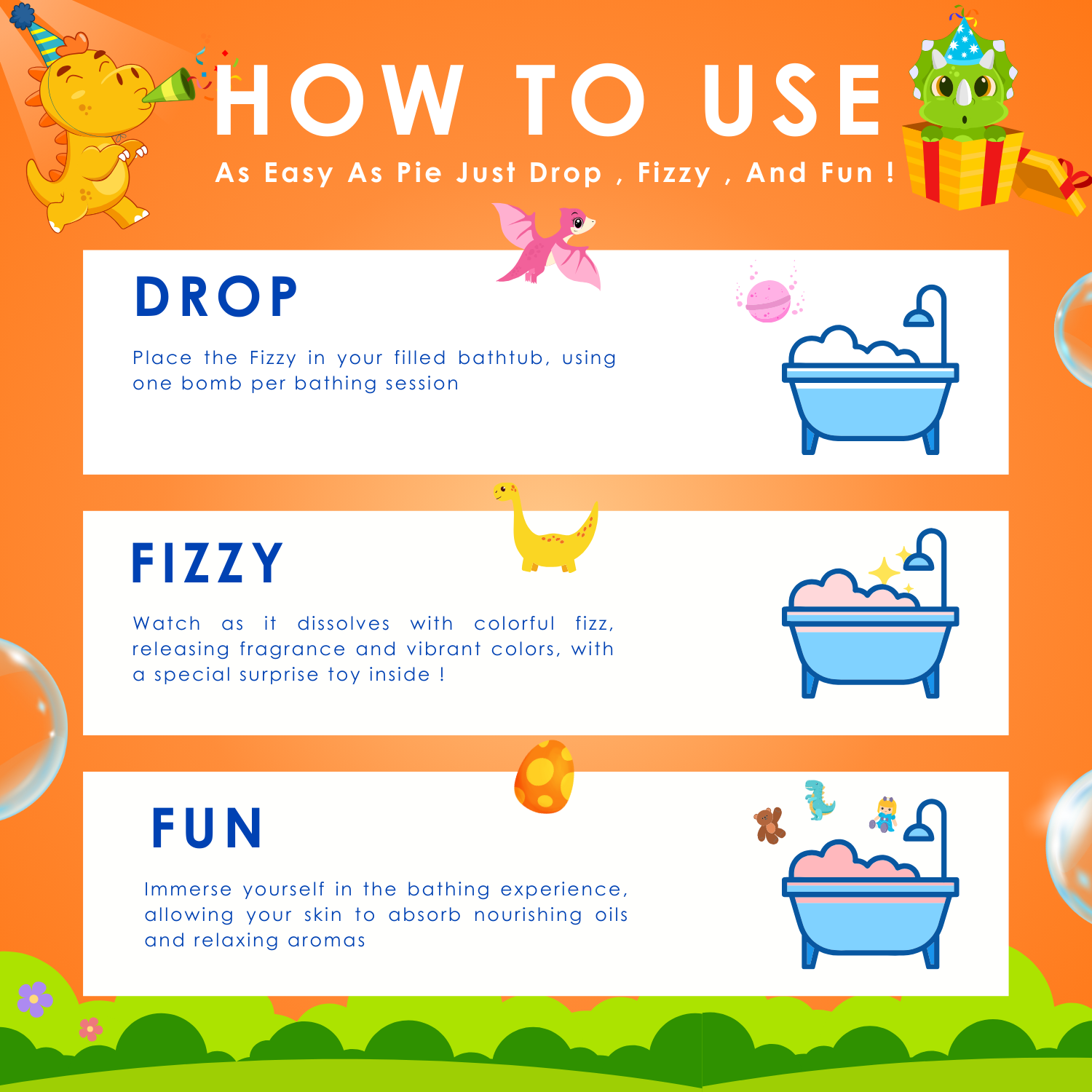 HOW TO USE

As Easy As Pie Just Drop , Fizzy , And Fun !

DROP

Place the Fizzy in your filled bathtub, using one bomb per bathing session

FIZZY

Watch as it dissolves with colorful fizz, releasing fragrance and vibrant colors, with a special surprise toy inside !

FUN

Immerse yourself in the bathing experience, allowing your skin to absorb nourishing oils and relaxing aromas