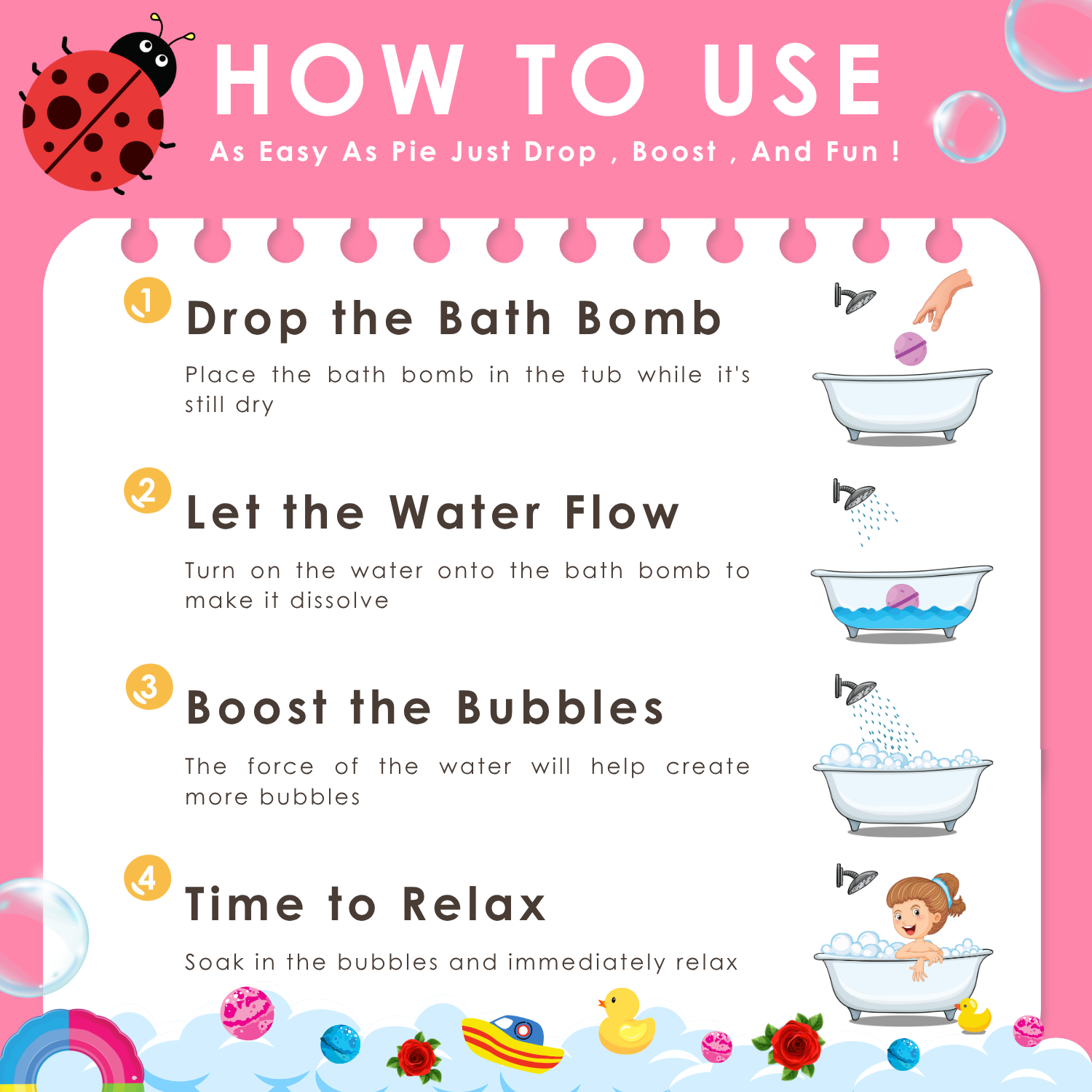 HOW TO USE

As Easy As Pie Just Drop , Boost , And Fun !

1 Drop the Bath Bomb

Place the bath bomb in the tub while it's still dry

2 Let the Water Flow

Turn on the water onto the bath bomb to make it dissolve

3 Boost the Bubbles

The force of the water will help create more bubbles

4 Time to Relax

Soak in the bubbles and immediately relax