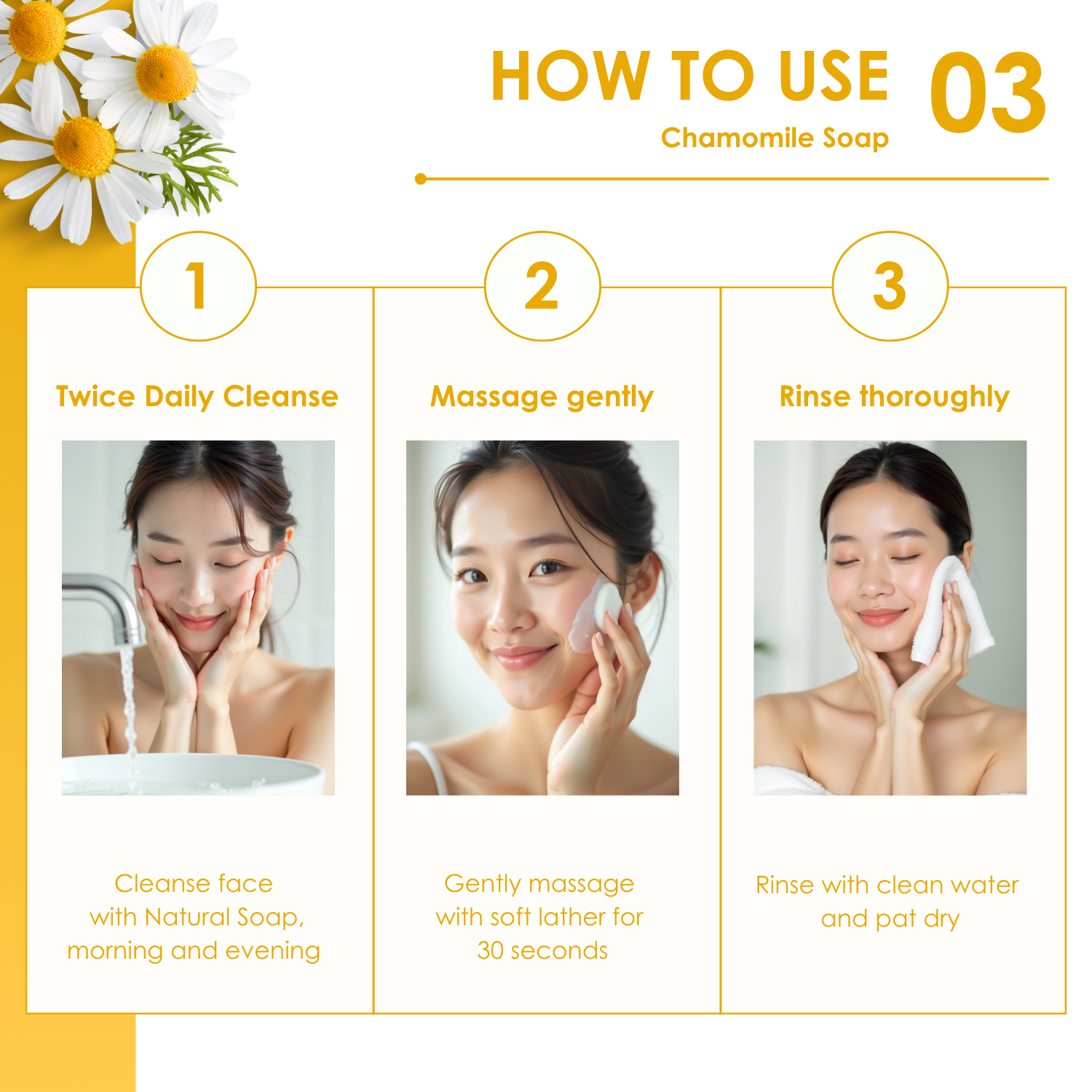 HOW TO USE 03

Chamomile Soap

1

Twice Daily Cleanse

Cleanse face with Natural Soap, morning and evening

2

Massage gently

Gently massage with soft lather for 30 seconds

3

Rinse thoroughly

Rinse with clean water and pat dry