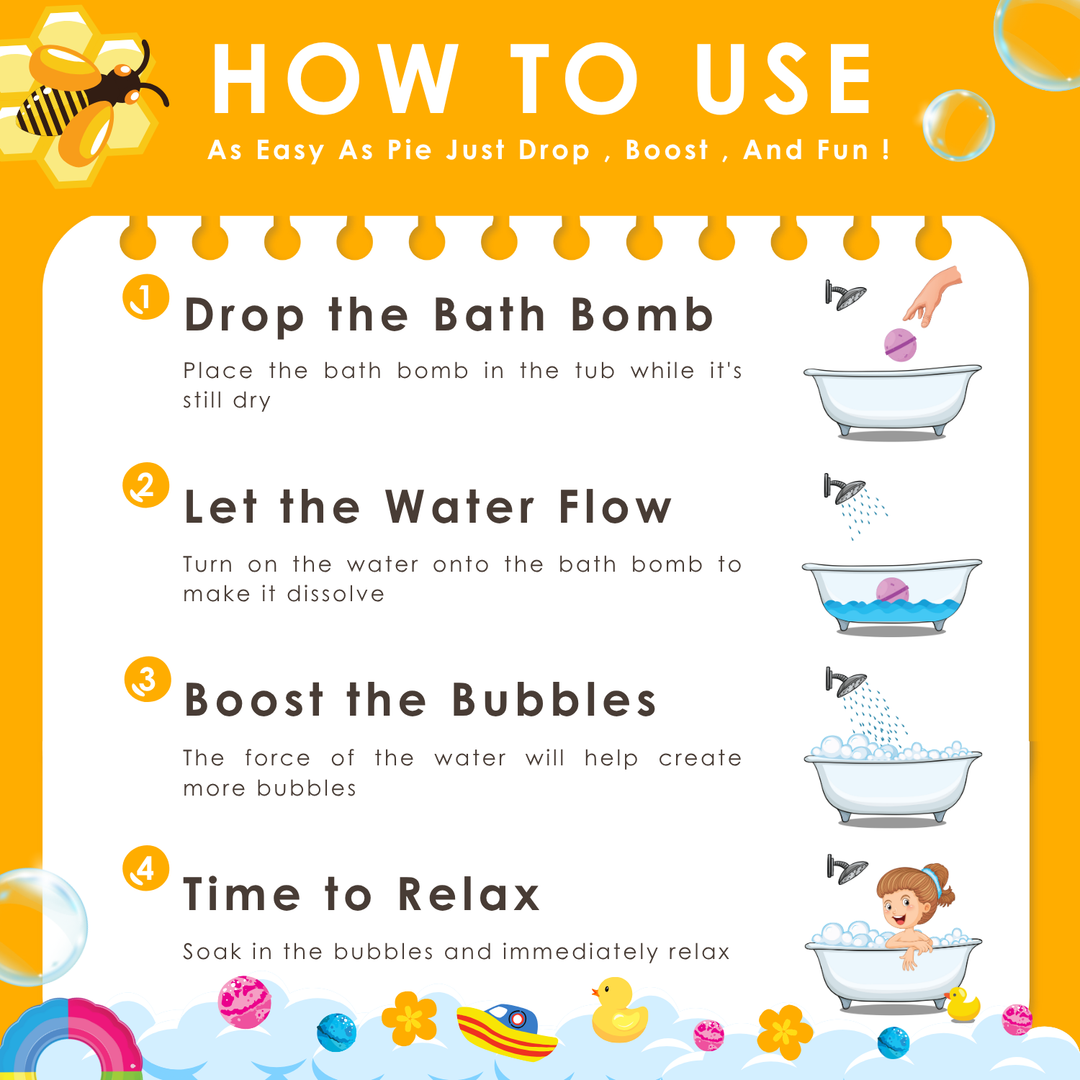 HOW TO USE

As Easy As Pie Just Drop , Boost , And Fun !

1 Drop the Bath Bomb

Place the bath bomb in the tub while it's still dry

2 Let the Water Flow

Turn on the water onto the bath bomb to make it dissolve

3 Boost the Bubbles

The force of the water will help create more bubbles

4 Time to Relax

Soak in the bubbles and immediately relax