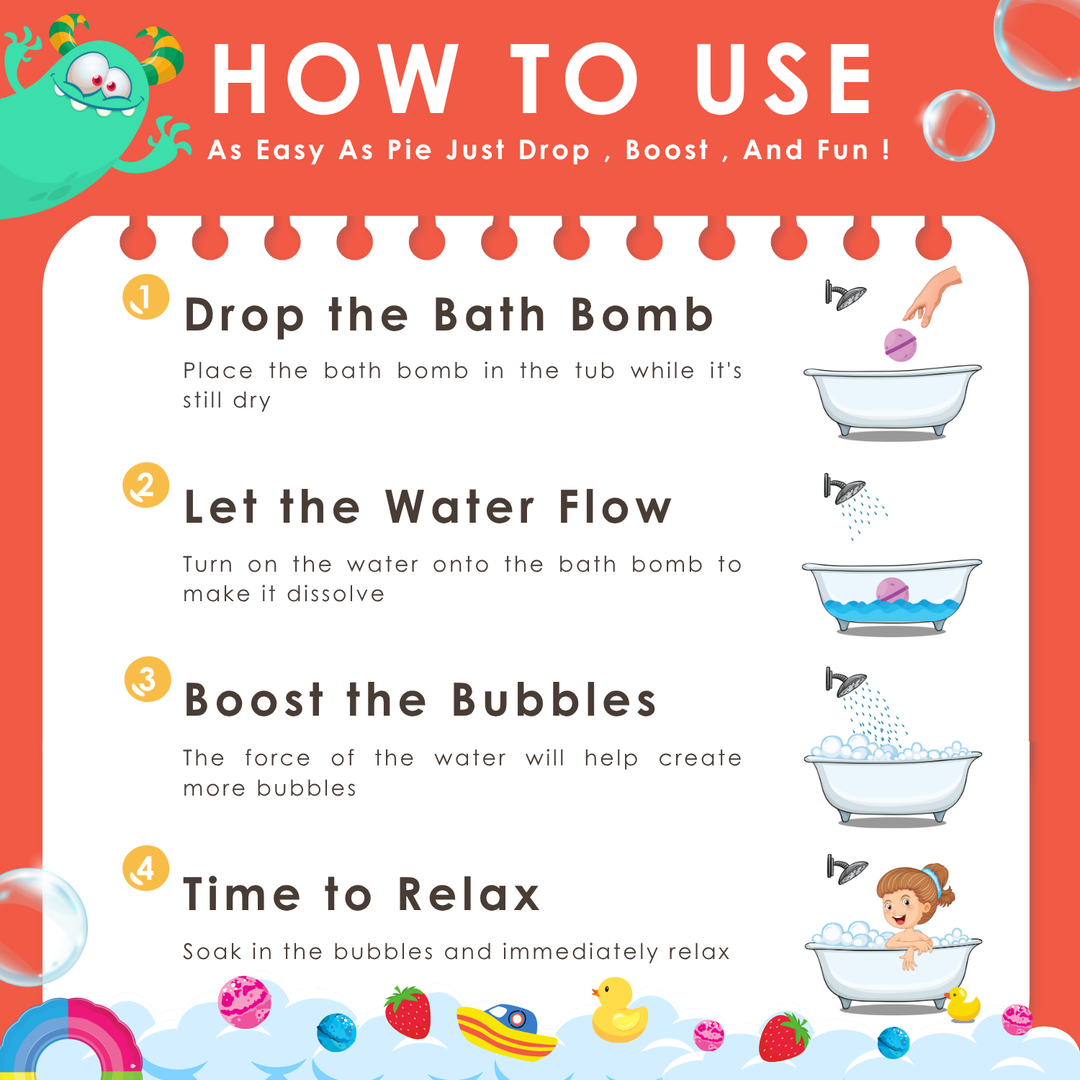 HOW TO USE

As Easy As Pie Just Drop , Boost , And Fun !

1 Drop the Bath Bomb

Place the bath bomb in the tub while it's still dry

2 Let the Water Flow

Turn on the water onto the bath bomb to make it dissolve

3 Boost the Bubbles

The force of the water will help create more bubbles

4 Time to Relax

Soak in the bubbles and immediately relax