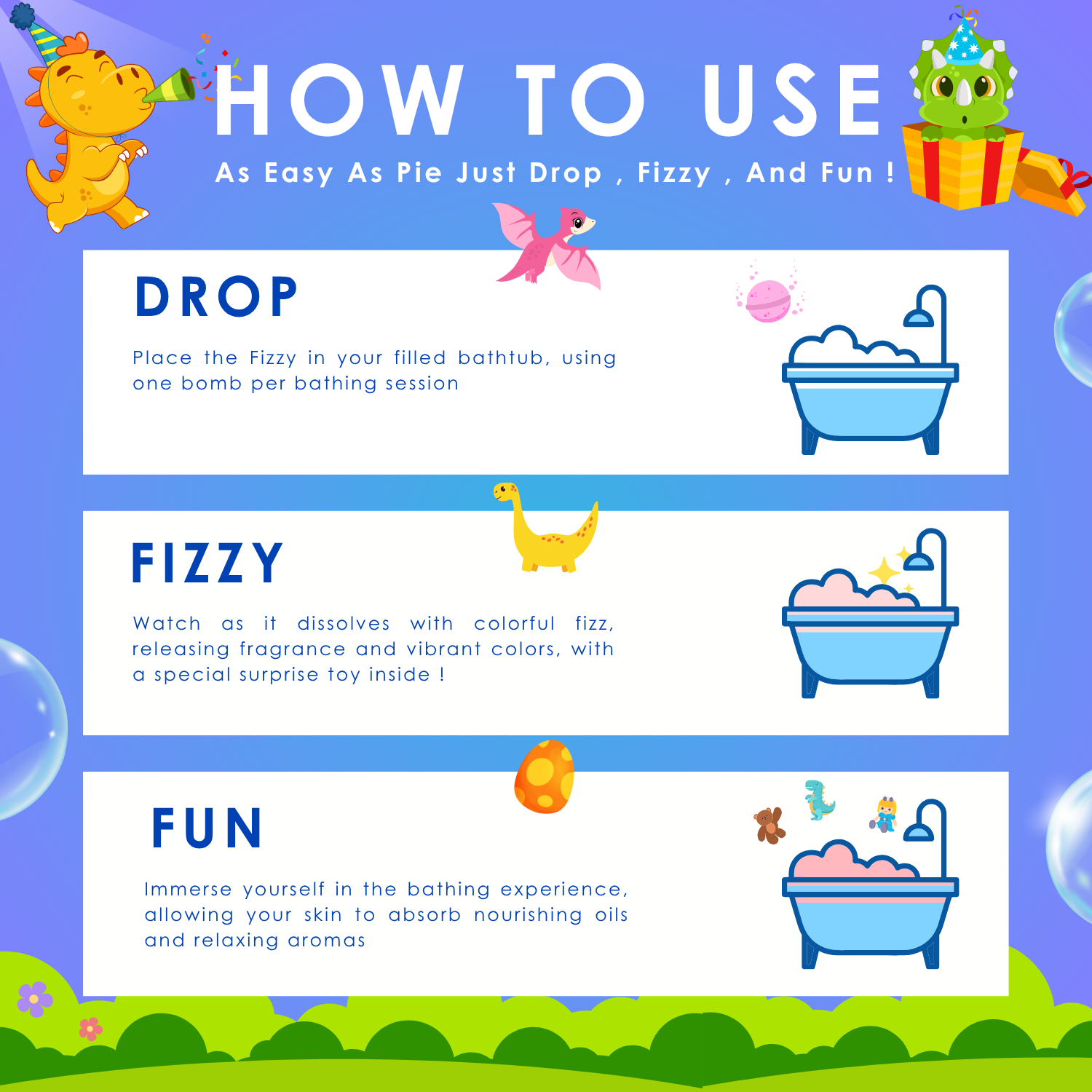 HOW TO USE

As Easy As Pie Just Drop , Fizzy , And Fun !

DROP

Place the Fizzy in your filled bathtub, using one bomb per bathing session

FIZZY

Watch as it dissolves with colorful fizz, releasing fragrance and vibrant colors, with a special surprise toy inside !

FUN

Immerse yourself in the bathing experience, allowing your skin to absorb nourishing oils and relaxing aromas