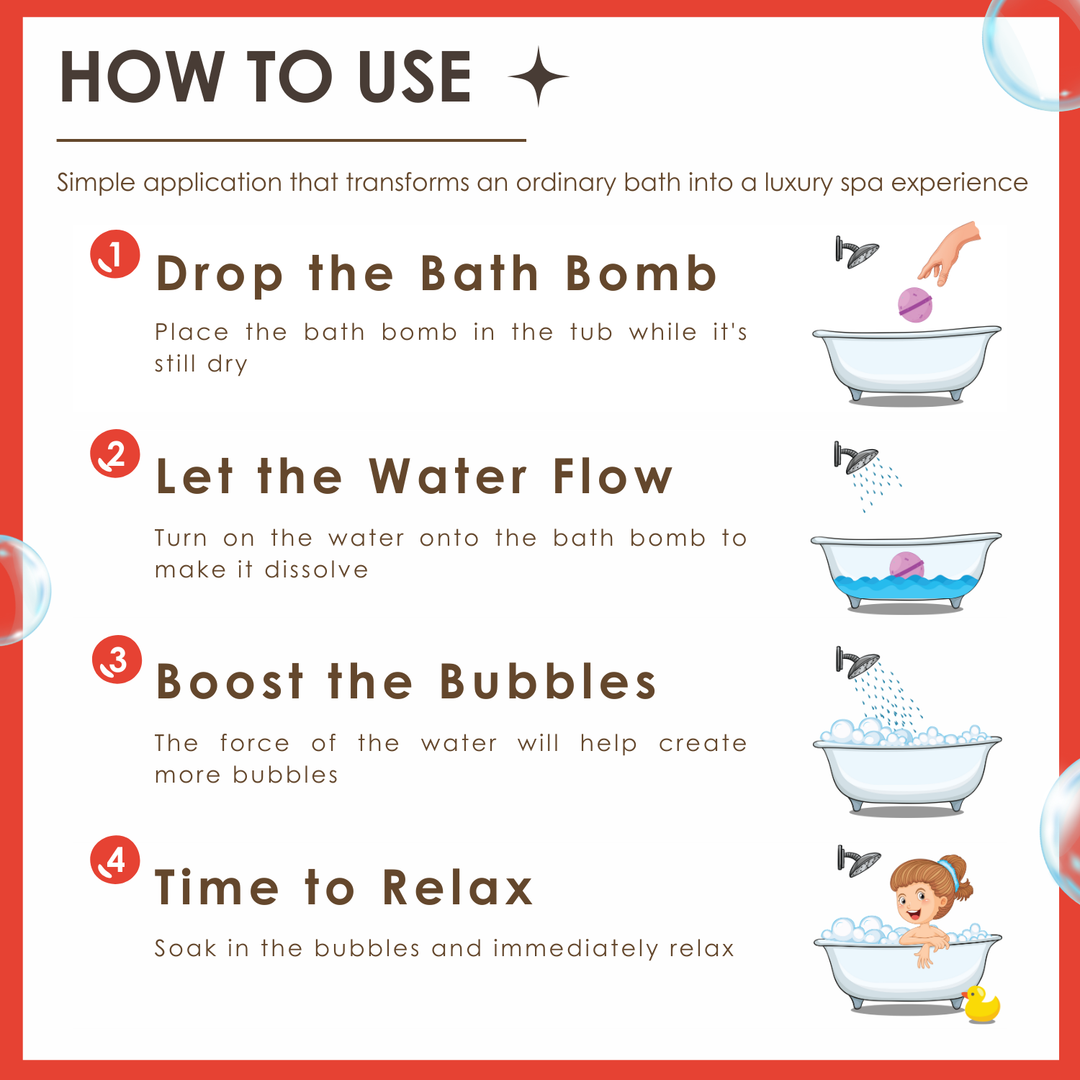 HOW TO USE

Simple application that transforms an ordinary bath into a luxury spa experience

1 Drop the Bath Bomb

Place the bath bomb in the tub while it's still dry

2 Let the Water Flow

Turn on the water onto the bath bomb to make it dissolve

3 Boost the Bubbles

The force of the water will help create more bubbles

4 Time to Relax

Soak in the bubbles and immediately relax