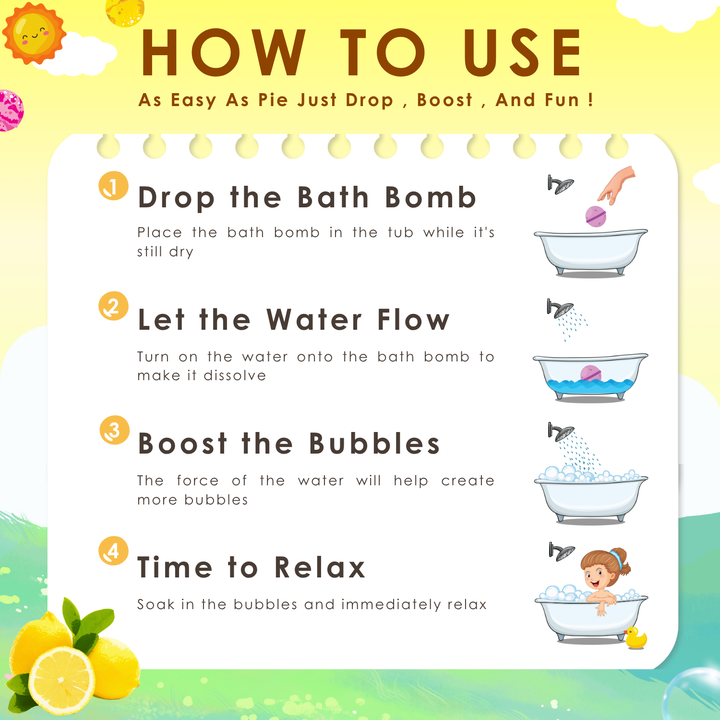 HOW TO USE

As Easy As Pie Just Drop , Boost , And Fun !

1 Drop the Bath Bomb

Place the bath bomb in the tub while it's still dry

2 Let the Water Flow

Turn on the water onto the bath bomb to make it dissolve

3 Boost the Bubbles

The force of the water will help create more bubbles

4 Time to Relax

Soak in the bubbles and immediately relax