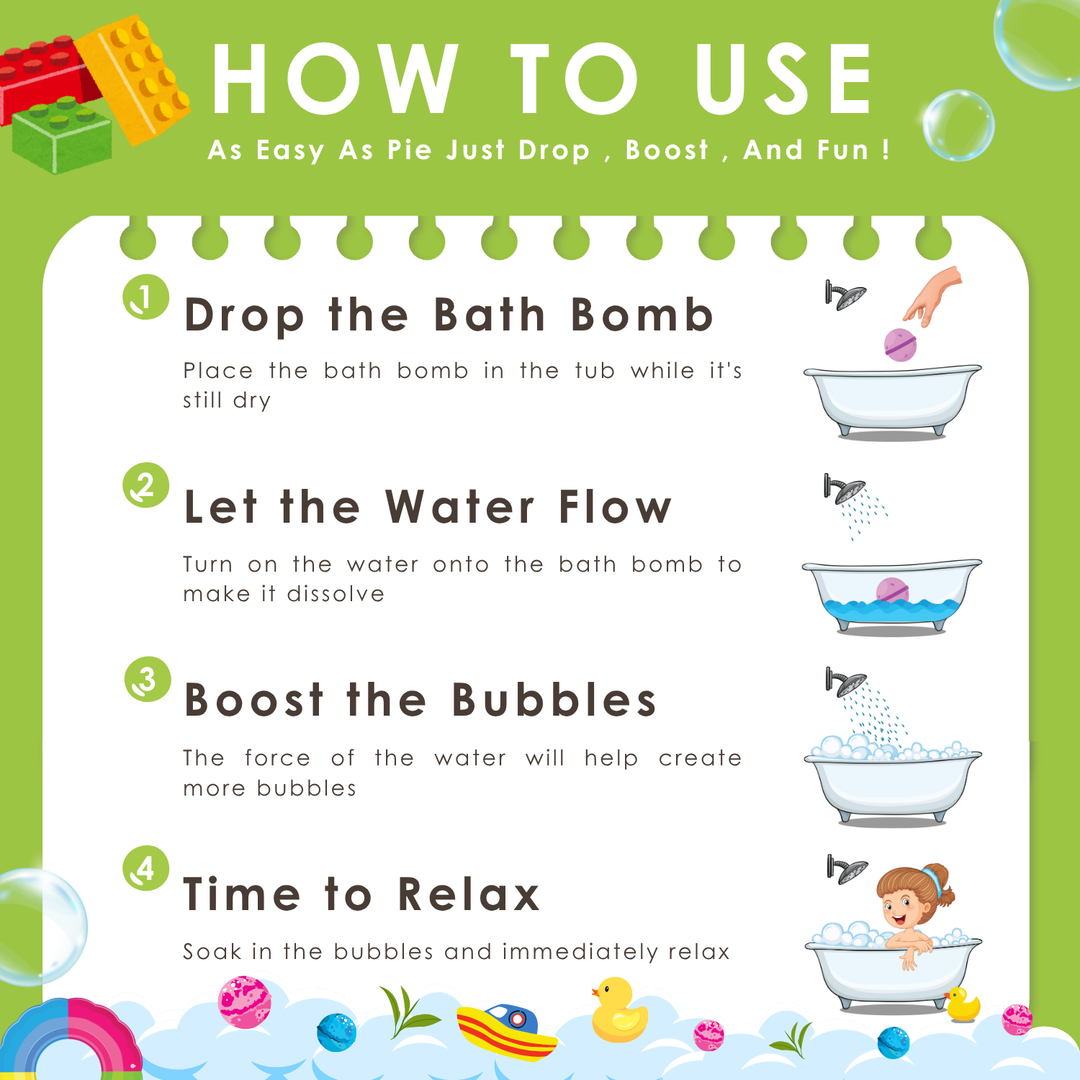 HOW TO USE

As Easy As Pie Just Drop , Boost , And Fun !

1 Drop the Bath Bomb

Place the bath bomb in the tub while it's still dry

2 Let the Water Flow

Turn on the water onto the bath bomb to make it dissolve

3 Boost the Bubbles

The force of the water will help create more bubbles

4 Time to Relax

Soak in the bubbles and immediately relax