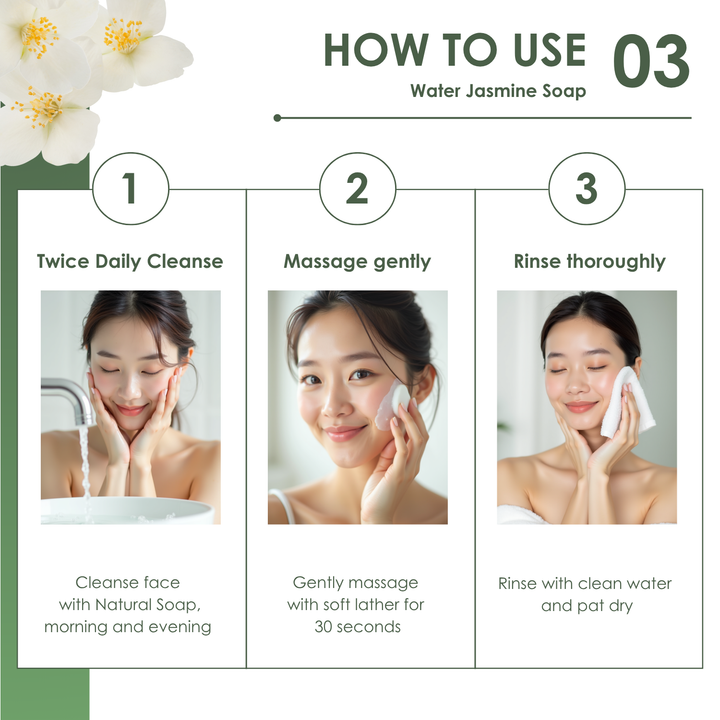 HOW TO USE 03
Water Jasmine Soap

1
Twice Daily Cleanse
Cleanse face with Natural Soap, morning and evening

2
Massage gently
Gently massage with soft lather for 30 seconds

3
Rinse thoroughly
Rinse with clean water and pat dry