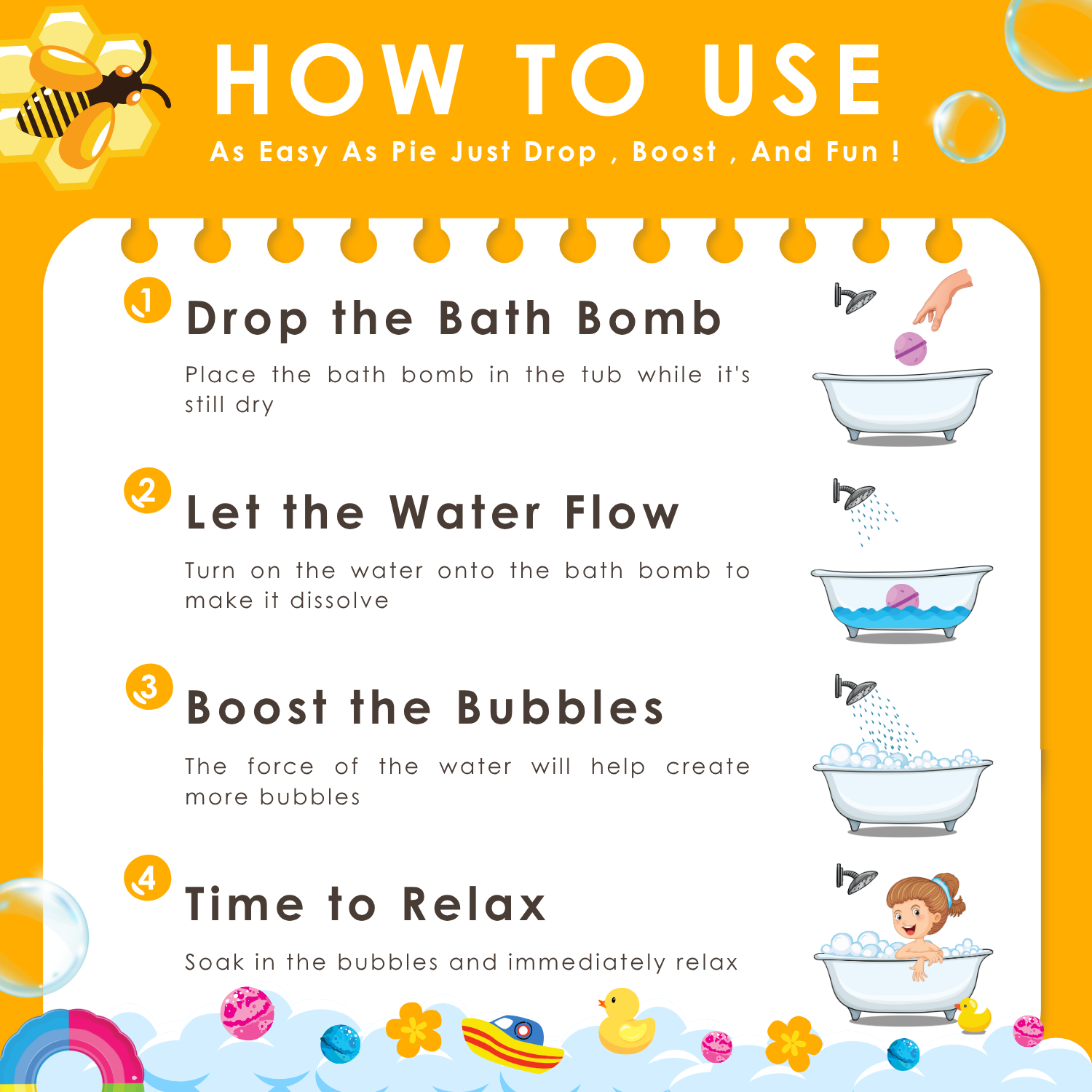 HOW TO USE

As Easy As Pie Just Drop , Boost , And Fun !

1 Drop the Bath Bomb

Place the bath bomb in the tub while it's still dry

2 Let the Water Flow

Turn on the water onto the bath bomb to make it dissolve

3 Boost the Bubbles

The force of the water will help create more bubbles

4 Time to Relax

Soak in the bubbles and immediately relax