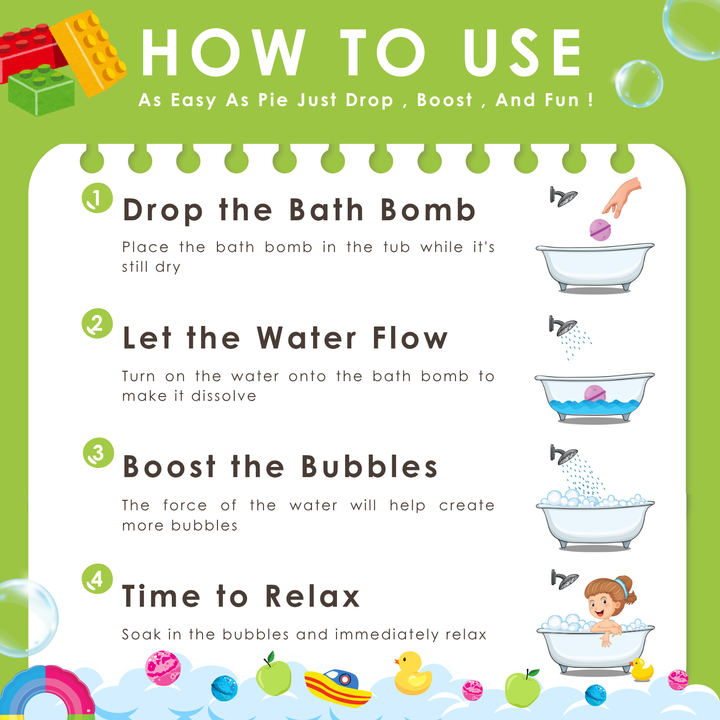 HOW TO USE

As Easy As Pie Just Drop , Boost , And Fun !

1 Drop the Bath Bomb

Place the bath bomb in the tub while it's still dry

2 Let the Water Flow

Turn on the water onto the bath bomb to make it dissolve

3 Boost the Bubbles

The force of the water will help create more bubbles

4 Time to Relax

Soak in the bubbles and immediately relax